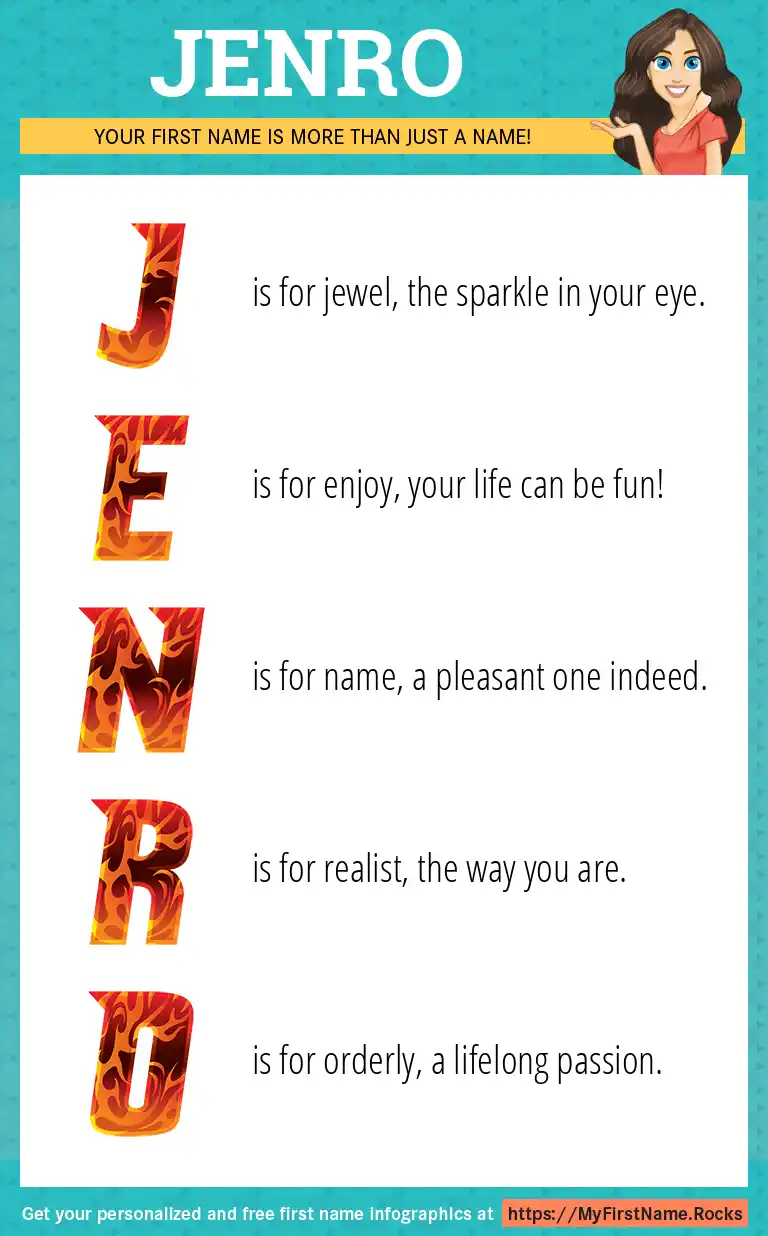 JENRO

YOUR FIRST NAME IS MORE THAN JUST A NAME!

J is for jewel, the sparkle in your eye.

E is for enjoy, your life can be fun!

N is for name, a pleasant one indeed.

R is for realist, the way you are.

O is for orderly, a lifelong passion.

Get your personalized and free first name infographics at https://MyFirstName.Rocks