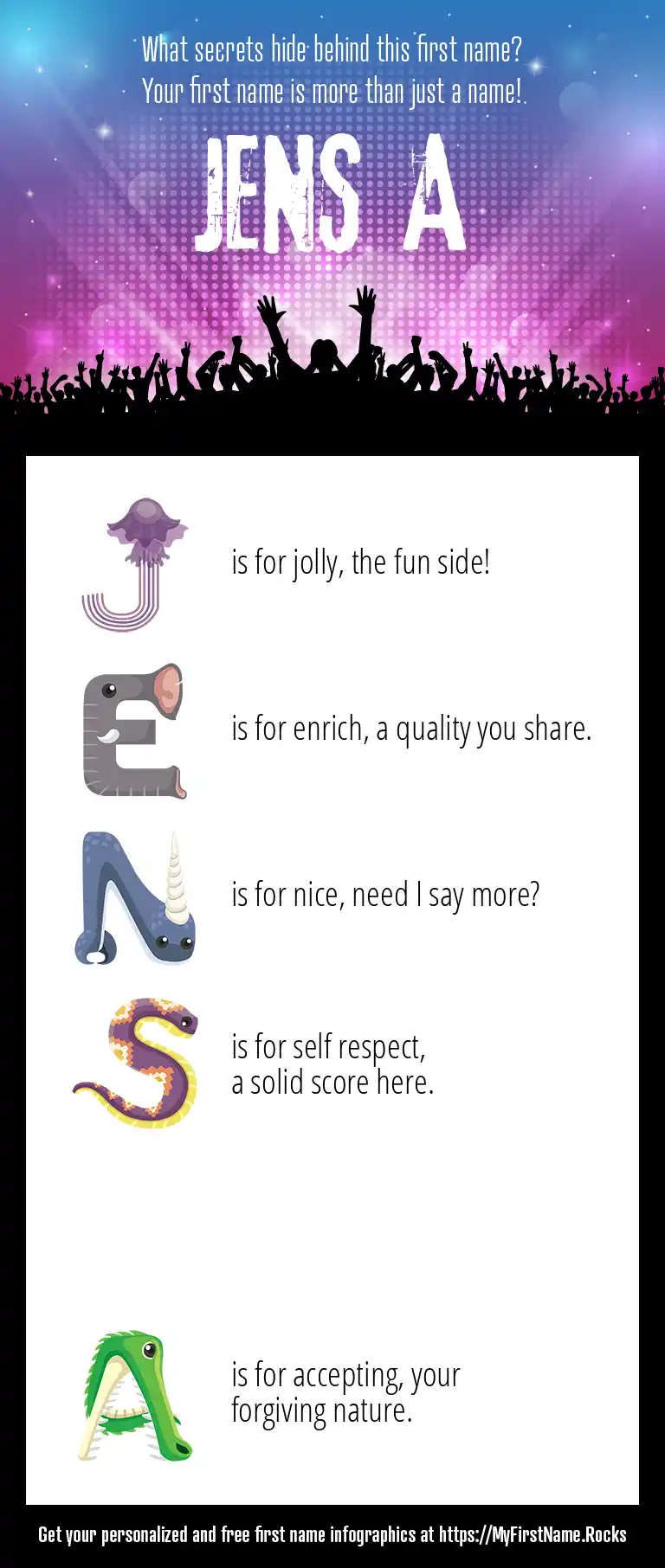 What secrets hide behind this first name?
Your first name is more than just a name!

JENS A

J is for jolly, the fun side!

E is for enrich, a quality you share.

N is for nice, need I say more?

S is for self respect, a solid score here.

A is for accepting, your forgiving nature.

Get your personalized and free first name infographics at https://MyFirstName.Rocks