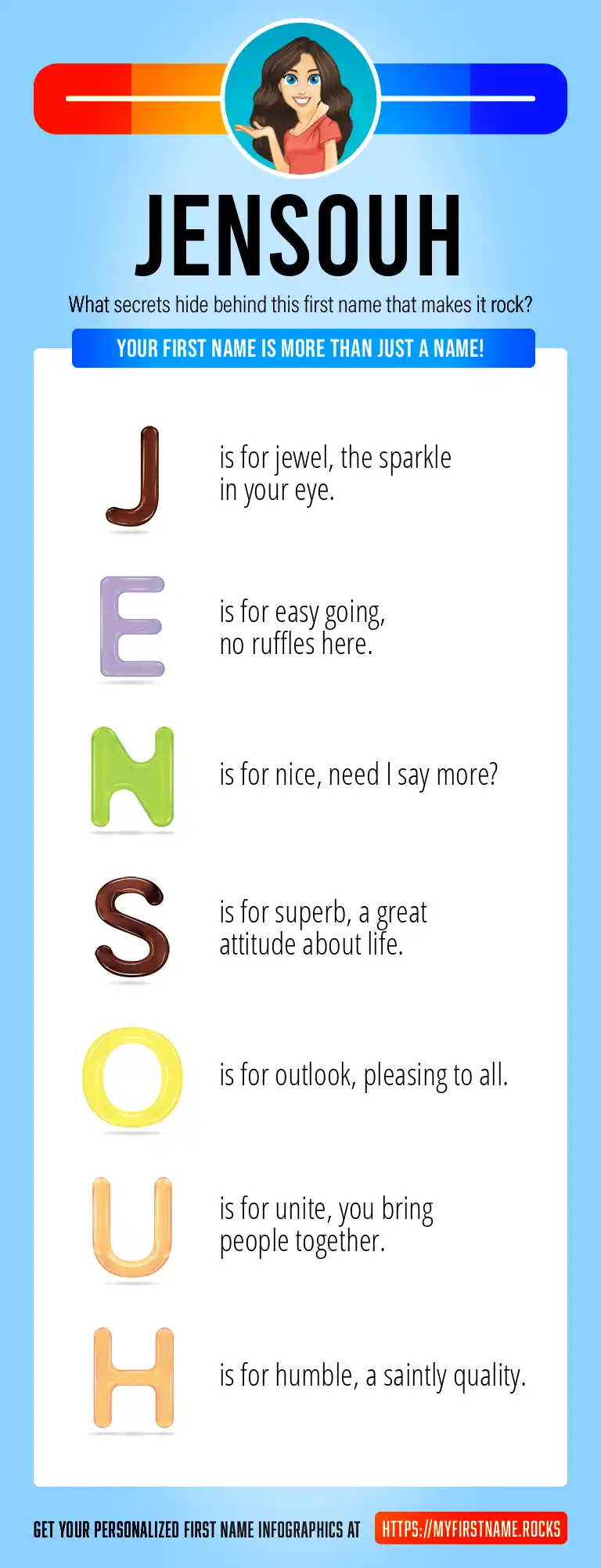 JENSOUH

What secrets hide behind this first name that makes it rock?

YOUR FIRST NAME IS MORE THAN JUST A NAME!

J is for jewel, the sparkle in your eye.

E is for easy going, no ruffles here.

N is for nice, need I say more?

S is for superb, a great attitude about life.

O is for outlook, pleasing to all.

U is for unite, you bring people together.

H is for humble, a saintly quality.

GET YOUR PERSONALIZED FIRST NAME INFOGRAPHICS AT HTTPS://MYFIRSTNAME.ROCKS