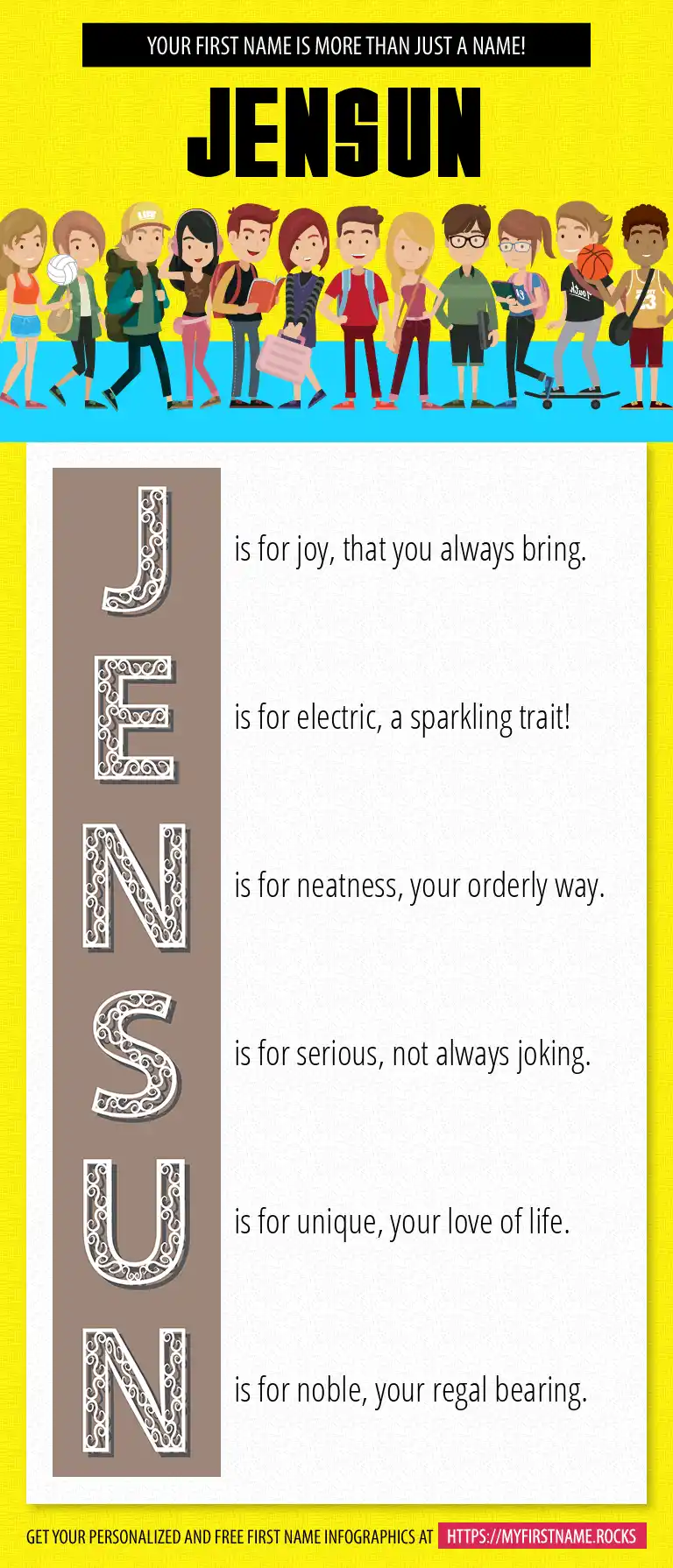 YOUR FIRST NAME IS MORE THAN JUST A NAME!

JENSUN

J is for joy, that you always bring.

E is for electric, a sparkling trait!

N is for neatness, your orderly way.

S is for serious, not always joking.

U is for unique, your love of life.

N is for noble, your regal bearing.

GET YOUR PERSONALIZED AND FREE FIRST NAME INFOGRAPHICS AT HTTPS://MYFIRSTNAME.ROCKS