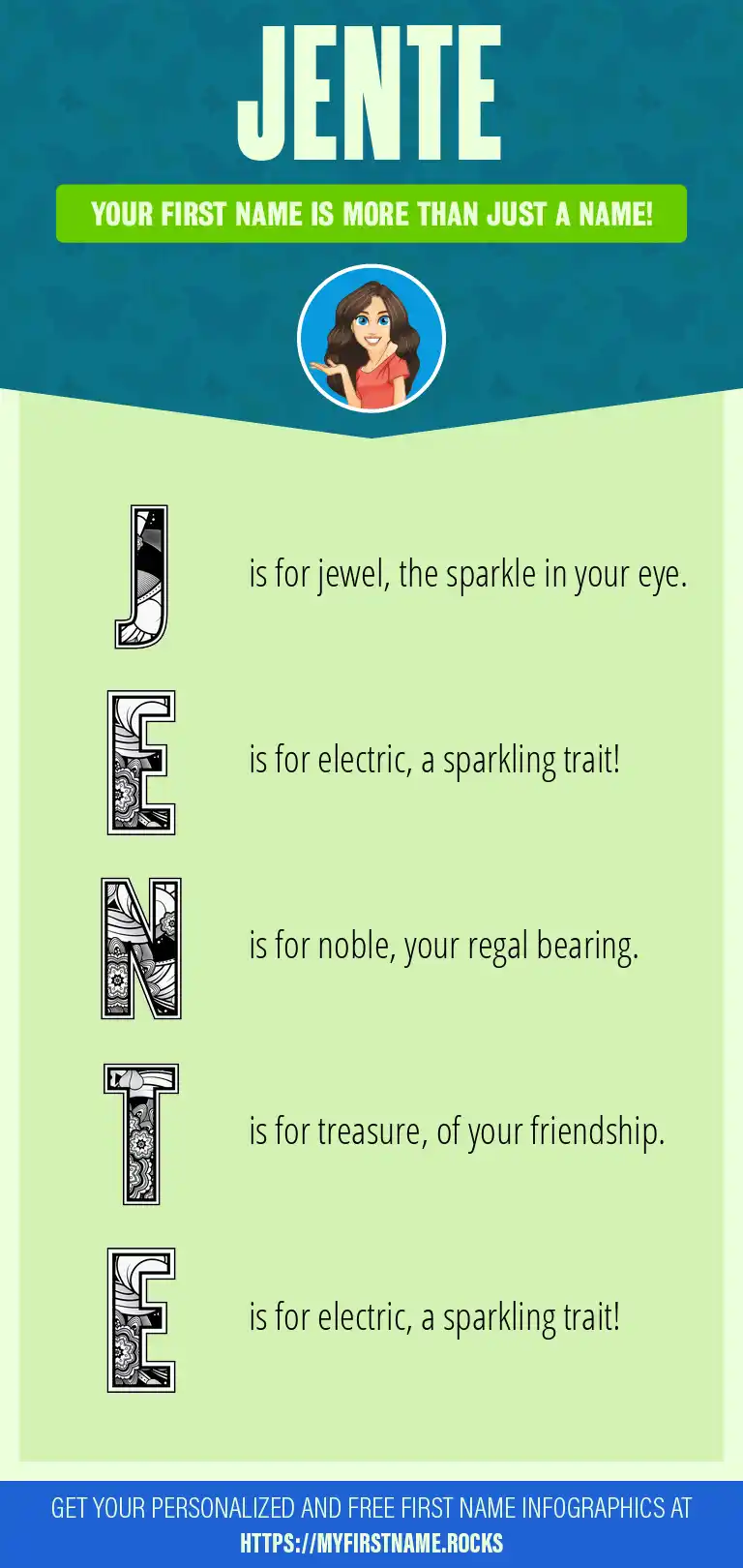 JENTE

YOUR FIRST NAME IS MORE THAN JUST A NAME!

J is for jewel, the sparkle in your eye.

E is for electric, a sparkling trait!

N is for noble, your regal bearing.

T is for treasure, of your friendship.

E is for electric, a sparkling trait!

GET YOUR PERSONALIZED AND FREE FIRST NAME INFOGRAPHICS AT HTTPS://MYFIRSTNAME.ROCKS