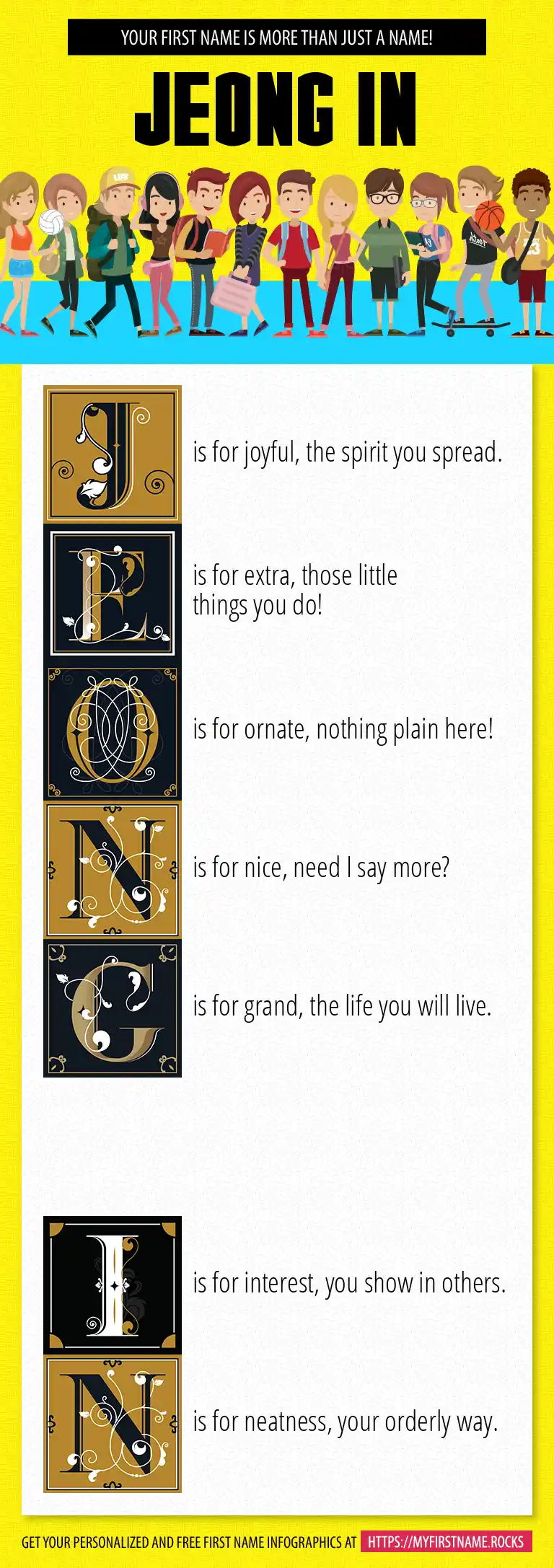 YOUR FIRST NAME IS MORE THAN JUST A NAME!

JEONG IN

J is for joyful, the spirit you spread.

E is for extra, those little things you do!

O is for ornate, nothing plain here!

N is for nice, need I say more?

G is for grand, the life you will live.

I is for interest, you show in others.

N is for neatness, your orderly way.

GET YOUR PERSONALIZED AND FREE FIRST NAME INFOGRAPHICS AT HTTPS://MYFIRSTNAME.ROCKS