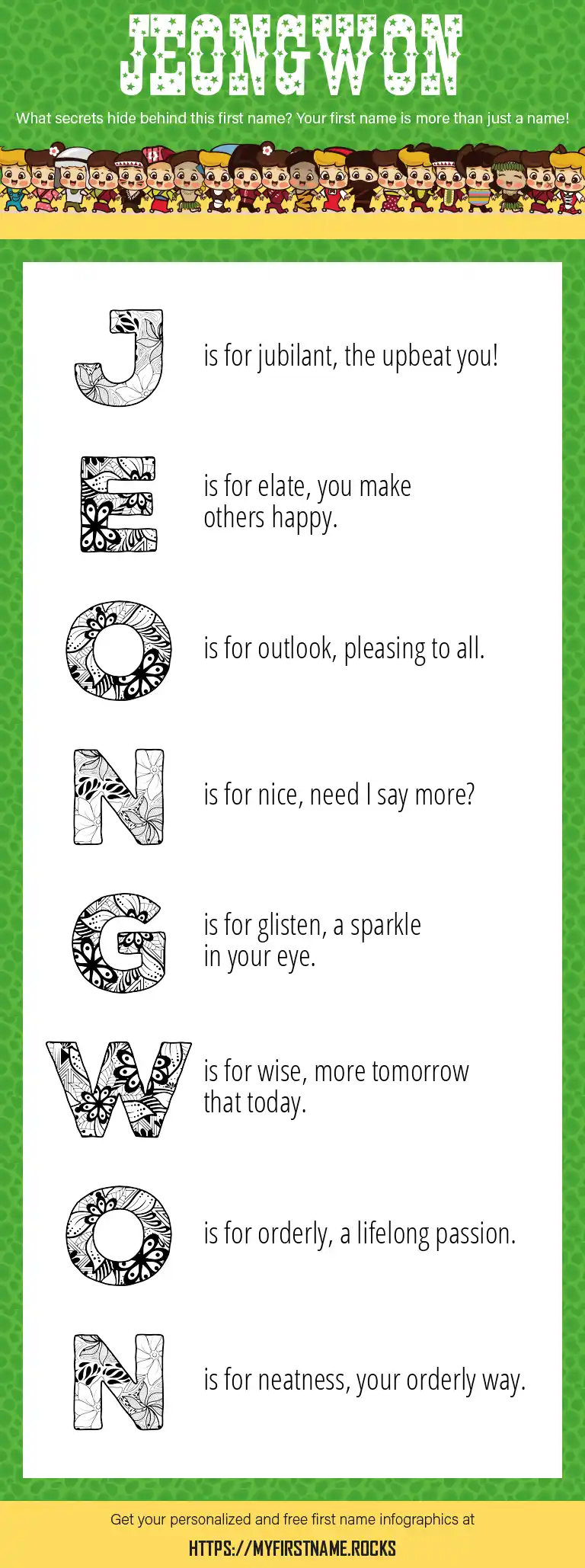 JEONGWON

What secrets hide behind this first name? Your first name is more than just a name!

J is for jubilant, the upbeat you!

E is for elate, you make others happy.

O is for outlook, pleasing to all.

N is for nice, need I say more?

G is for glisten, a sparkle in your eye.

W is for wise, more tomorrow that today.

O is for orderly, a lifelong passion.

N is for neatness, your orderly way.

Get your personalized and free first name infographics at

HTTPS://MYFIRSTNAME.ROCKS