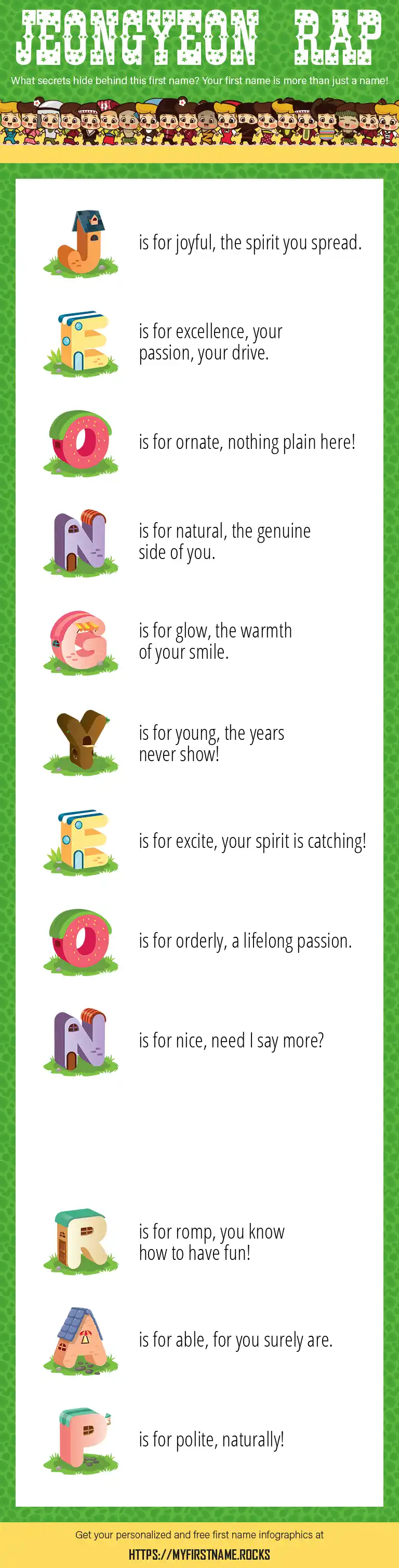 JEONGYEON RAP

What secrets hide behind this first name? Your first name is more than just a name!

J is for joyful, the spirit you spread.

E is for excellence, your passion, your drive.

O is for ornate, nothing plain here!

N is for natural, the genuine side of you.

G is for glow, the warmth of your smile.

Y is for young, the years never show!

E is for excite, your spirit is catching!

O is for orderly, a lifelong passion.

N is for nice, need I say more?

R is for romp, you know how to have fun!

A is for able, for you surely are.

P is for polite, naturally!

Get your personalized and free first name infographics at

HTTPS://MYFIRSTNAME.ROCKS