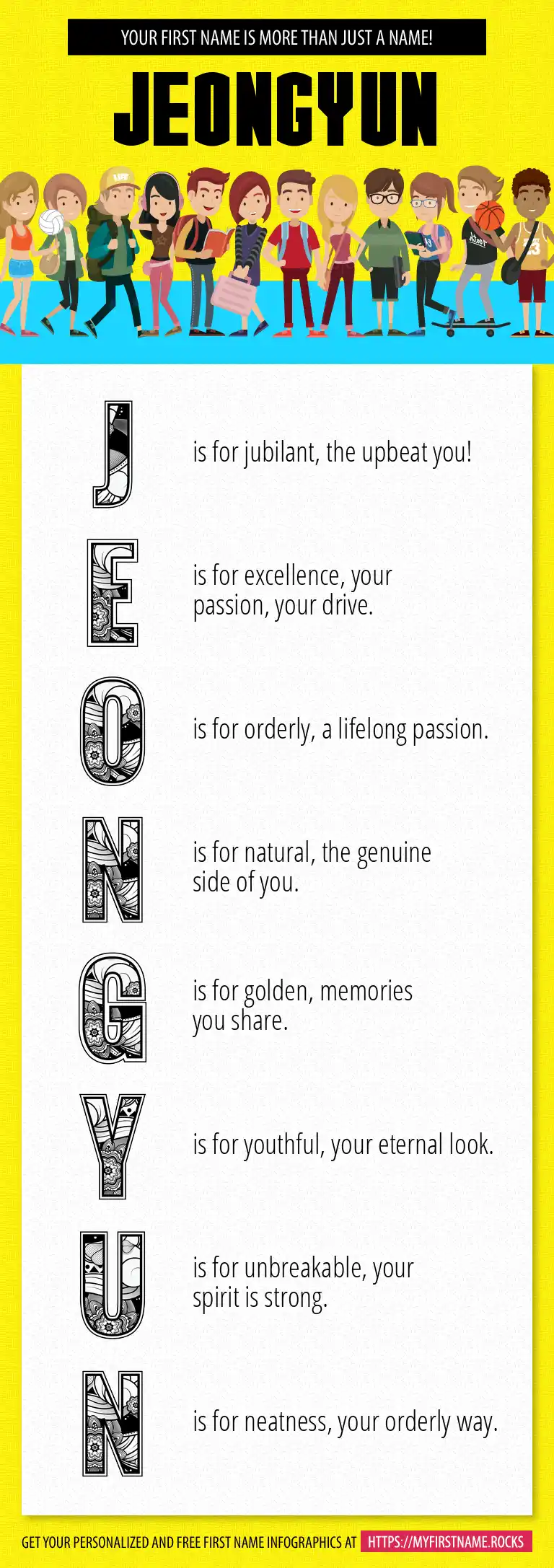 YOUR FIRST NAME IS MORE THAN JUST A NAME!

JEONGYUN

J is for jubilant, the upbeat you!

E is for excellence, your passion, your drive.

O is for orderly, a lifelong passion.

N is for natural, the genuine side of you.

G is for golden, memories you share.

Y is for youthful, your eternal look.

U is for unbreakable, your spirit is strong.

N is for neatness, your orderly way.

GET YOUR PERSONALIZED AND FREE FIRST NAME INFOGRAPHICS AT HTTPS://MYFIRSTNAME.ROCKS