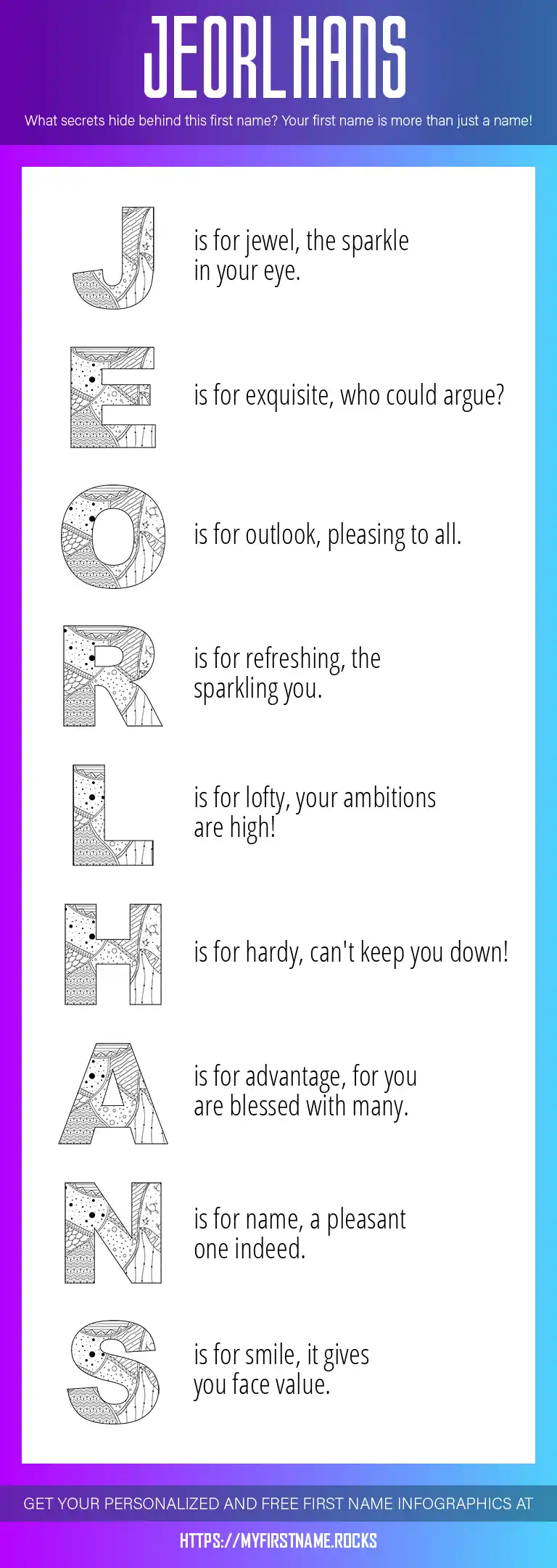 JEORLHANS

What secrets hide behind this first name? Your first name is more than just a name!

J is for jewel, the sparkle in your eye.

E is for exquisite, who could argue?

O is for outlook, pleasing to all.

R is for refreshing, the sparkling you.

L is for lofty, your ambitions are high!

H is for hardy, can't keep you down!

A is for advantage, for you are blessed with many.

N is for name, a pleasant one indeed.

S is for smile, it gives you face value.

GET YOUR PERSONALIZED AND FREE FIRST NAME INFOGRAPHICS AT

HTTPS://MYFIRSTNAME.ROCKS