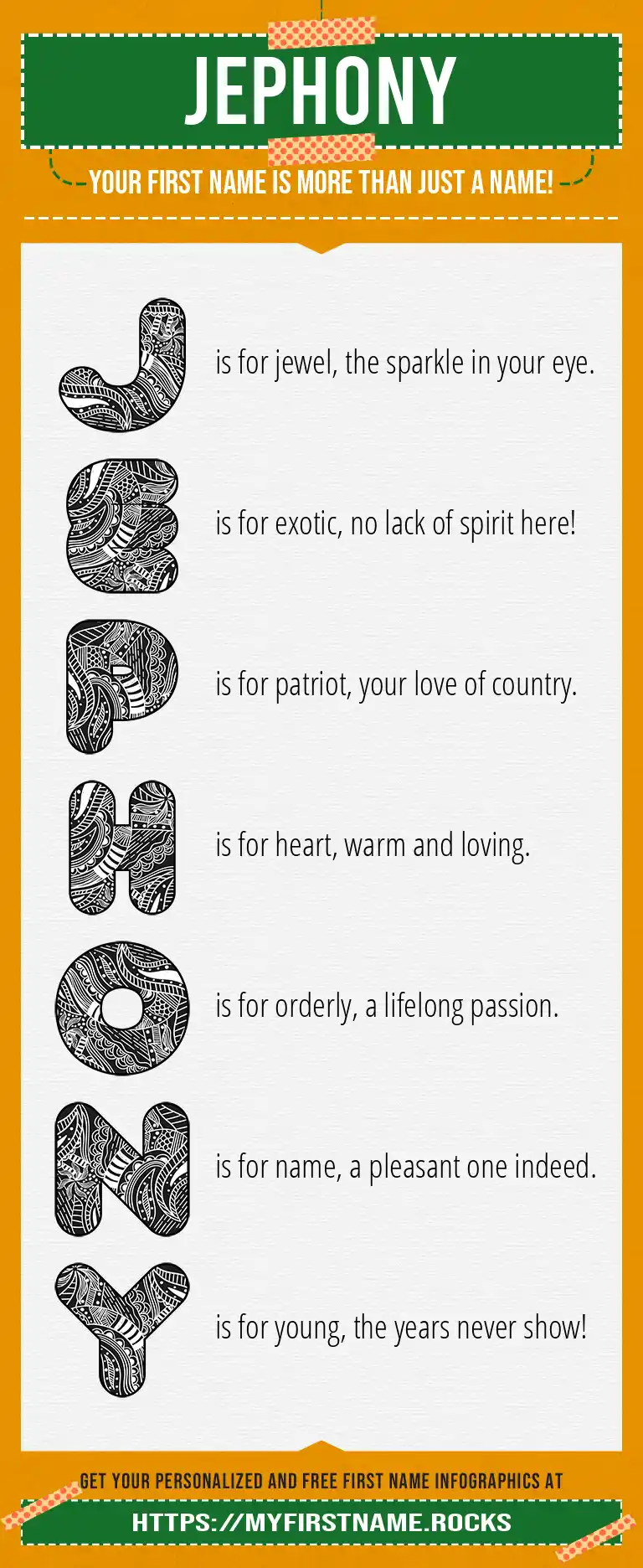 JEPHONY

YOUR FIRST NAME IS MORE THAN JUST A NAME!

J is for jewel, the sparkle in your eye.

E is for exotic, no lack of spirit here!

P is for patriot, your love of country.

H is for heart, warm and loving.

O is for orderly, a lifelong passion.

N is for name, a pleasant one indeed.

Y is for young, the years never show!

GET YOUR PERSONALIZED AND FREE FIRST NAME INFOGRAPHICS AT

HTTPS://MYFIRSTNAME.ROCKS