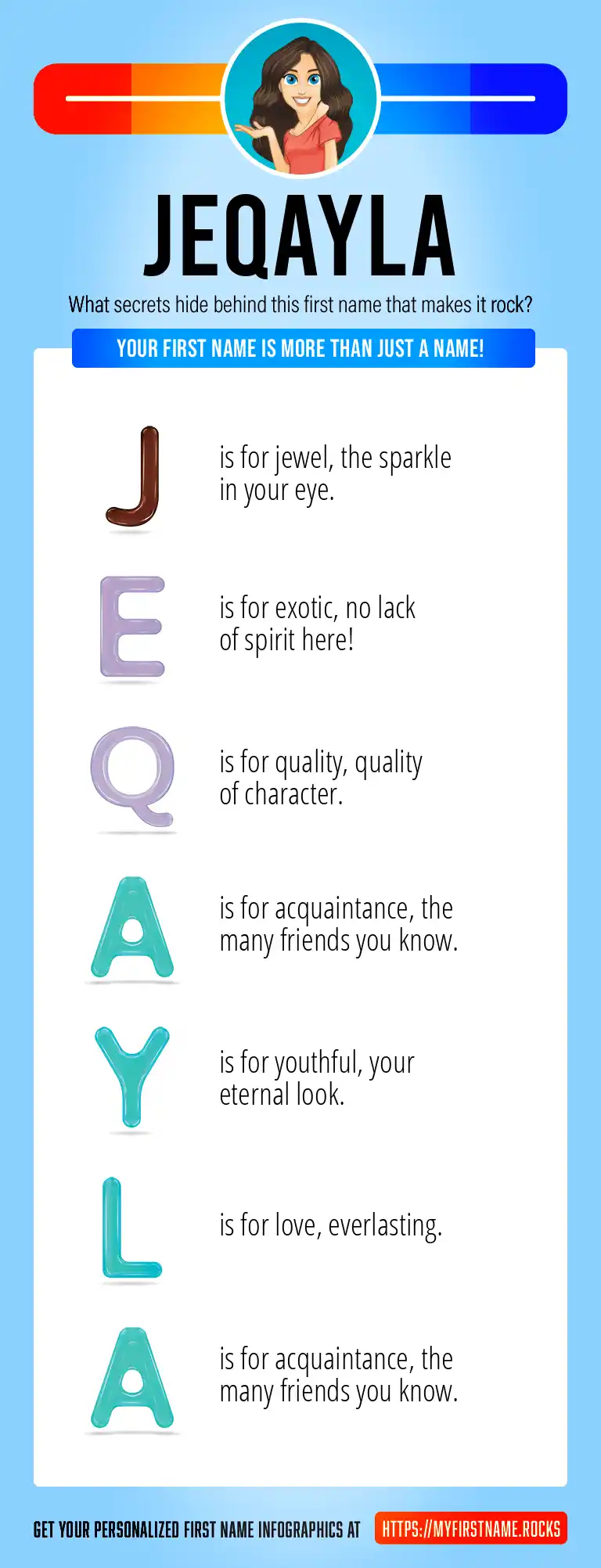 JEQAYLA

What secrets hide behind this first name that makes it rock?

YOUR FIRST NAME IS MORE THAN JUST A NAME!

J is for jewel, the sparkle in your eye.

E is for exotic, no lack of spirit here!

Q is for quality, quality of character.

A is for acquaintance, the many friends you know.

Y is for youthful, your eternal look.

L is for love, everlasting.

A is for acquaintance, the many friends you know.

GET YOUR PERSONALIZED FIRST NAME INFOGRAPHICS AT HTTPS://MYFIRSTNAME.ROCKS