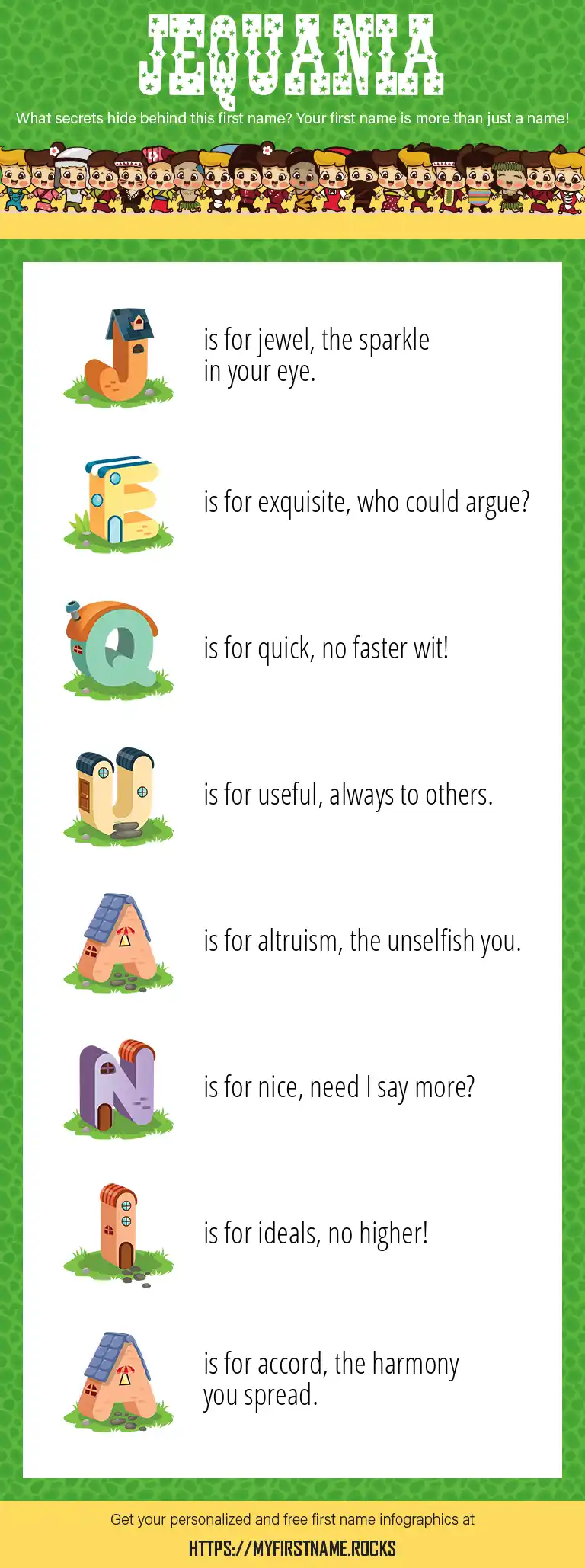 JEQUANIA

What secrets hide behind this first name? Your first name is more than just a name!

J is for jewel, the sparkle in your eye.

E is for exquisite, who could argue?

Q is for quick, no faster wit!

U is for useful, always to others.

A is for altruism, the unselfish you.

N is for nice, need I say more?

I is for ideals, no higher!

A is for accord, the harmony you spread.

Get your personalized and free first name infographics at

HTTPS://MYFIRSTNAME.ROCKS