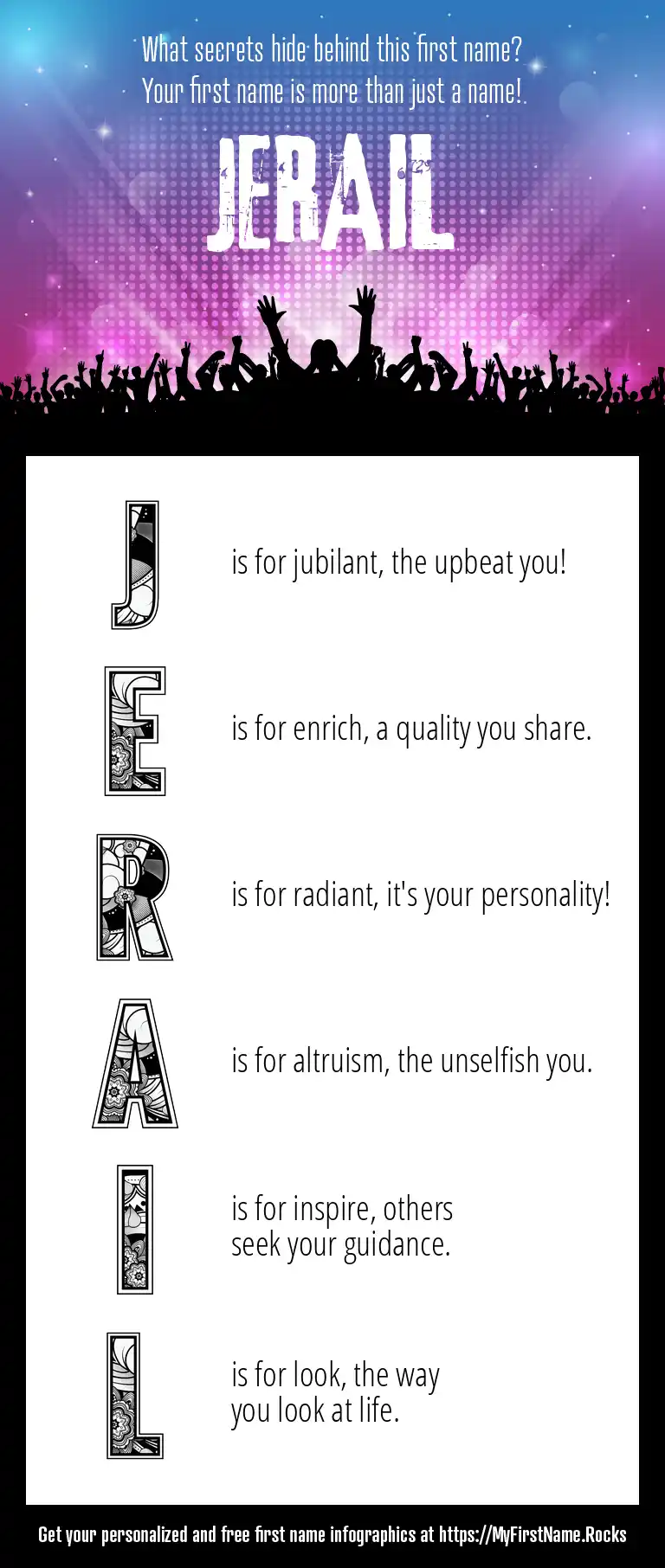 What secrets hide behind this first name?
Your first name is more than just a name!

JERAIL

J is for jubilant, the upbeat you!

E is for enrich, a quality you share.

R is for radiant, it's your personality!

A is for altruism, the unselfish you.

I is for inspire, others seek your guidance.

L is for look, the way you look at life.

Get your personalized and free first name infographics at https://MyFirstName.Rocks