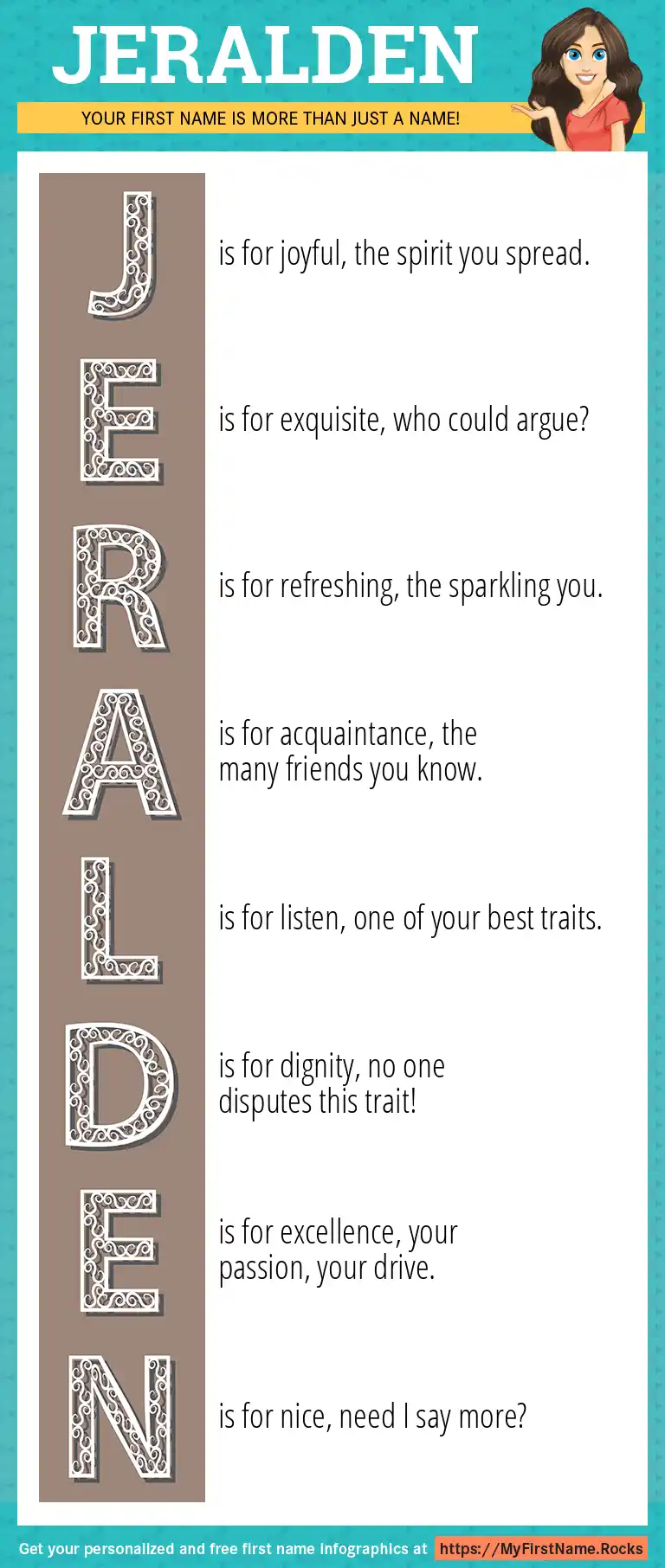 JERALDEN

YOUR FIRST NAME IS MORE THAN JUST A NAME!

J is for joyful, the spirit you spread.

E is for exquisite, who could argue?

R is for refreshing, the sparkling you.

A is for acquaintance, the many friends you know.

L is for listen, one of your best traits.

D is for dignity, no one disputes this trait!

E is for excellence, your passion, your drive.

N is for nice, need I say more?

Get your personalized and free first name infographics at https://MyFirstName.Rocks