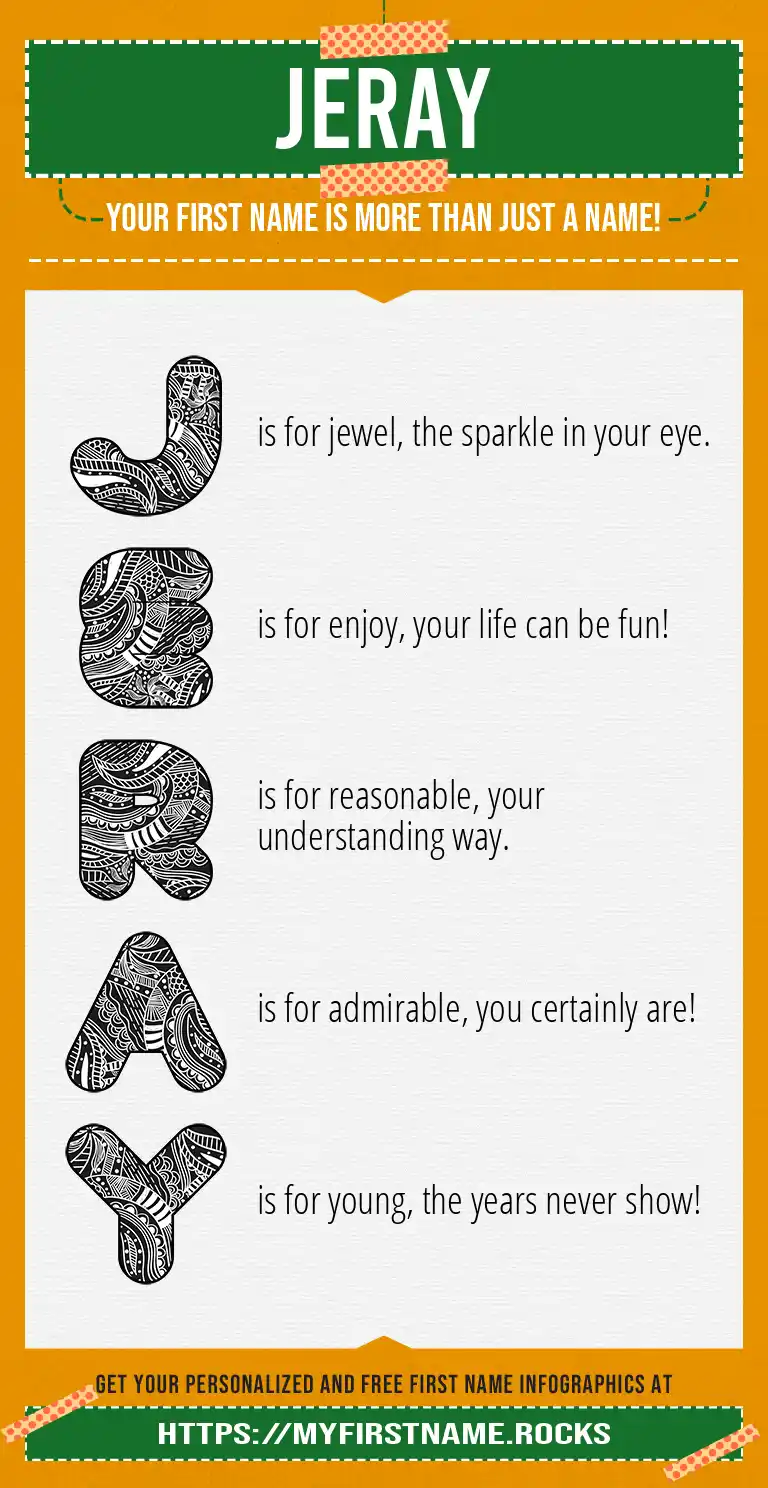 JERAY

YOUR FIRST NAME IS MORE THAN JUST A NAME!

J is for jewel, the sparkle in your eye.

E is for enjoy, your life can be fun!

R is for reasonable, your understanding way.

A is for admirable, you certainly are!

Y is for young, the years never show!

GET YOUR PERSONALIZED AND FREE FIRST NAME INFOGRAPHICS AT

HTTPS://MYFIRSTNAME.ROCKS