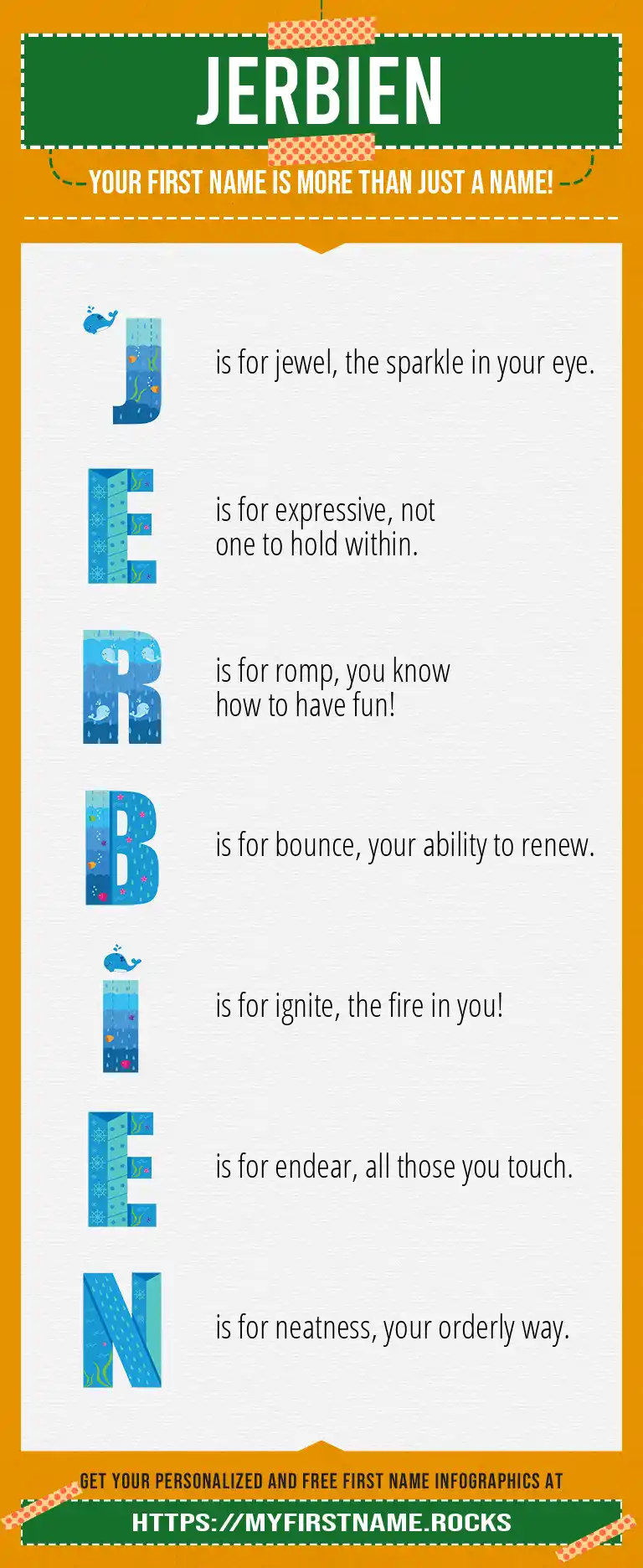 JERBIEN

YOUR FIRST NAME IS MORE THAN JUST A NAME!

J is for jewel, the sparkle in your eye.

E is for expressive, not one to hold within.

R is for romp, you know how to have fun!

B is for bounce, your ability to renew.

I is for ignite, the fire in you!

E is for endear, all those you touch.

N is for neatness, your orderly way.

GET YOUR PERSONALIZED AND FREE FIRST NAME INFOGRAPHICS AT

HTTPS://MYFIRSTNAME.ROCKS