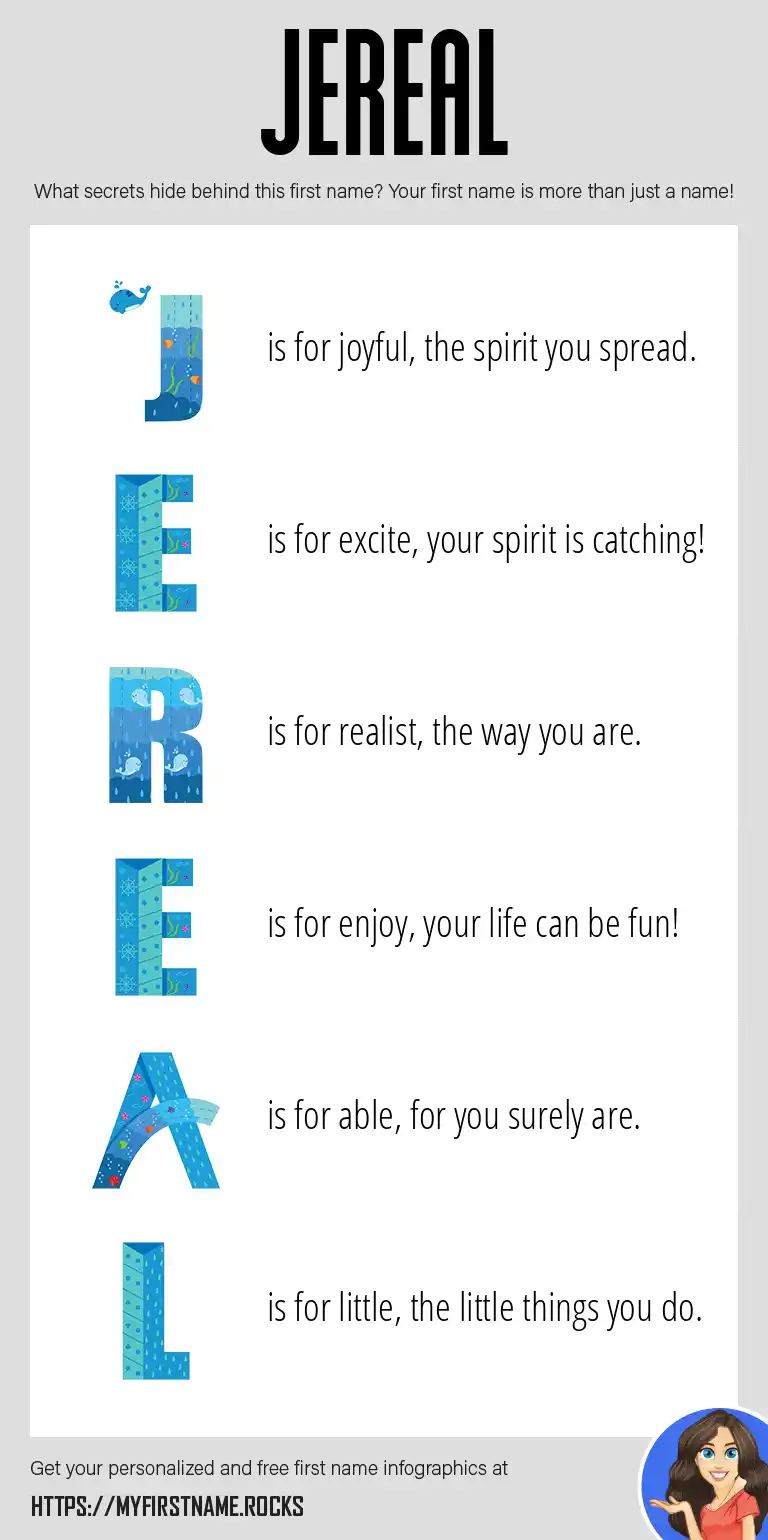 JEREAL

What secrets hide behind this first name? Your first name is more than just a name!

J is for joyful, the spirit you spread.

E is for excite, your spirit is catching!

R is for realist, the way you are.

E is for enjoy, your life can be fun!

A is for able, for you surely are.

L is for little, the little things you do.

Get your personalized and free first name infographics at

HTTPS://MYFIRSTNAME.ROCKS