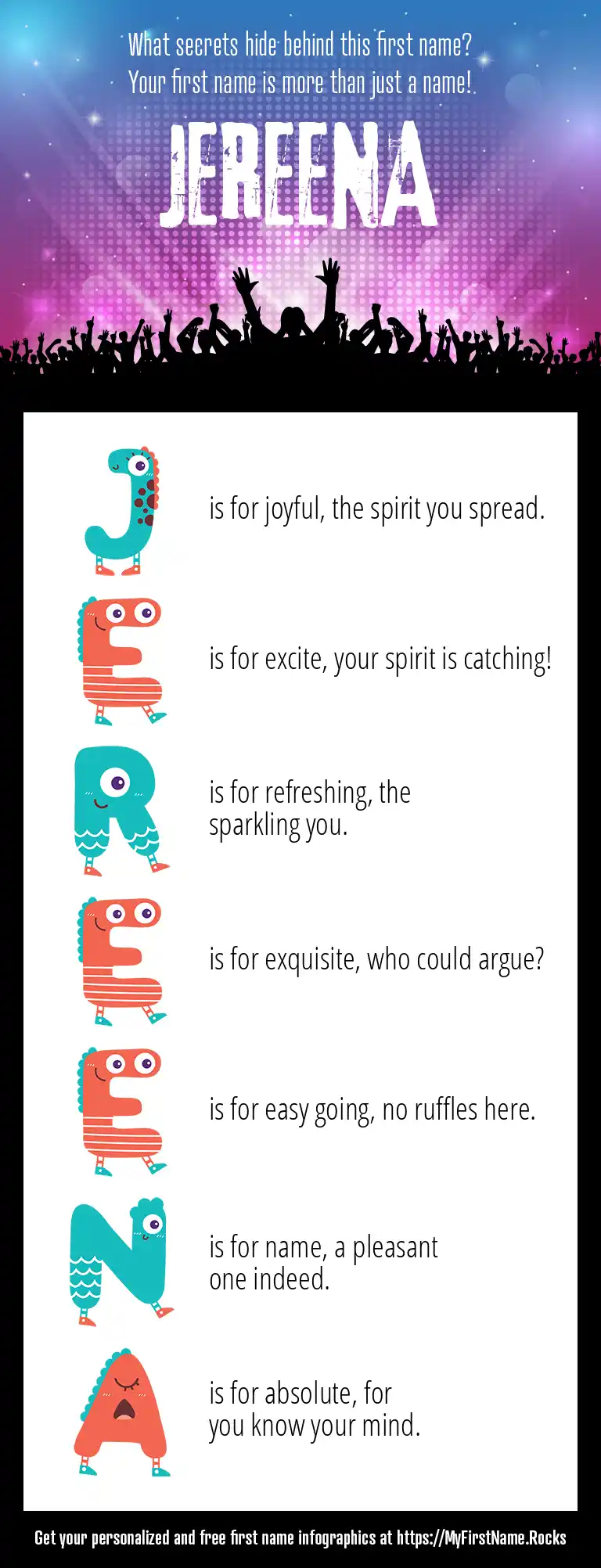 What secrets hide behind this first name?
Your first name is more than just a name!

JEREENA

J is for joyful, the spirit you spread.

E is for excite, your spirit is catching!

R is for refreshing, the sparkling you.

E is for exquisite, who could argue?

E is for easy going, no ruffles here.

N is for name, a pleasant one indeed.

A is for absolute, for you know your mind.

Get your personalized and free first name infographics at https://MyFirstName.Rocks