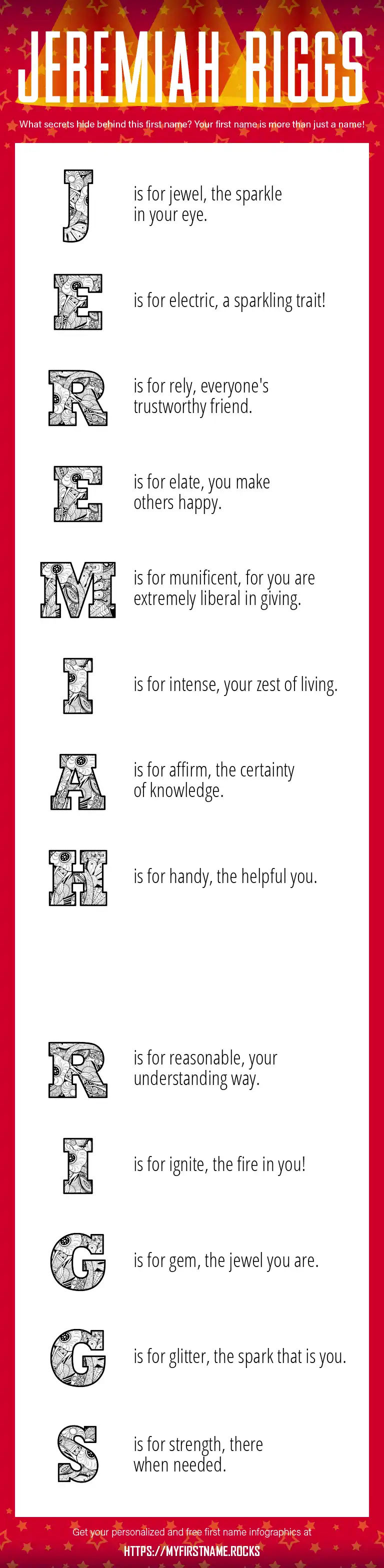 JEREMIAH RIGGS

What secrets hide behind this first name? Your first name is more than just a name!

J is for jewel, the sparkle in your eye.

E is for electric, a sparkling trait!

R is for rely, everyone's trustworthy friend.

E is for elate, you make others happy.

M is for munificent, for you are extremely liberal in giving.

I is for intense, your zest of living.

A is for affirm, the certainty of knowledge.

H is for handy, the helpful you.

R is for reasonable, your understanding way.

I is for ignite, the fire in you!

G is for gem, the jewel you are.

G is for glitter, the spark that is you.

S is for strength, there when needed.

Get your personalized and free first name infographics at

HTTPS://MYFIRSTNAME.ROCKS