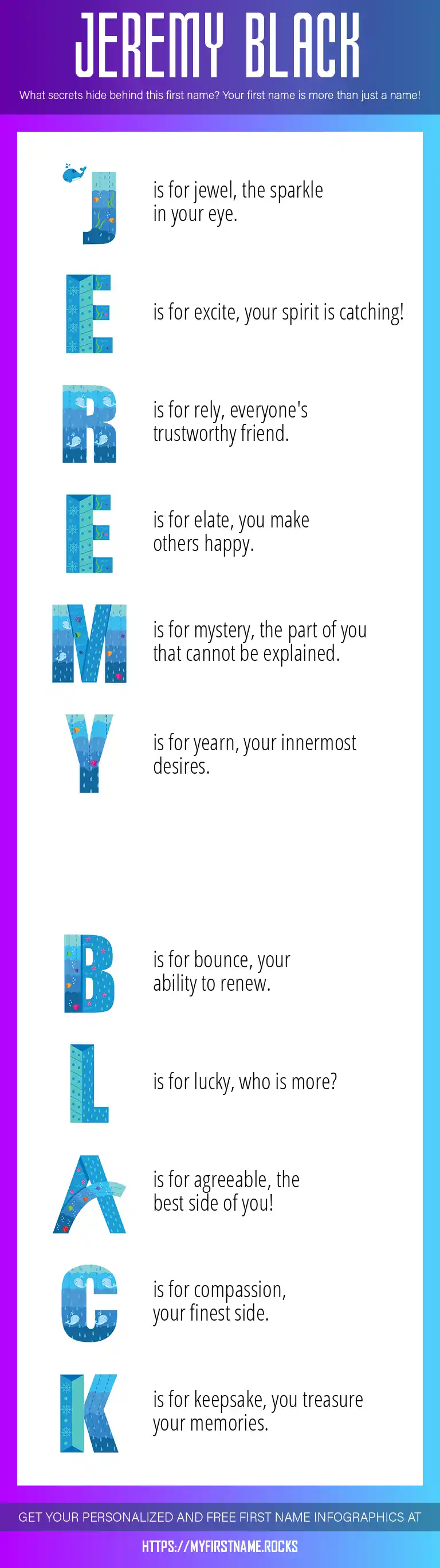 JEREMY BLACK

What secrets hide behind this first name? Your first name is more than just a name!

J is for jewel, the sparkle in your eye.

E is for excite, your spirit is catching!

R is for rely, everyone's trustworthy friend.

E is for elate, you make others happy.

M is for mystery, the part of you that cannot be explained.

Y is for yearn, your innermost desires.

B is for bounce, your ability to renew.

L is for lucky, who is more?

A is for agreeable, the best side of you!

C is for compassion, your finest side.

K is for keepsake, you treasure your memories.

GET YOUR PERSONALIZED AND FREE FIRST NAME INFOGRAPHICS AT

HTTPS://MYFIRSTNAME.ROCKS