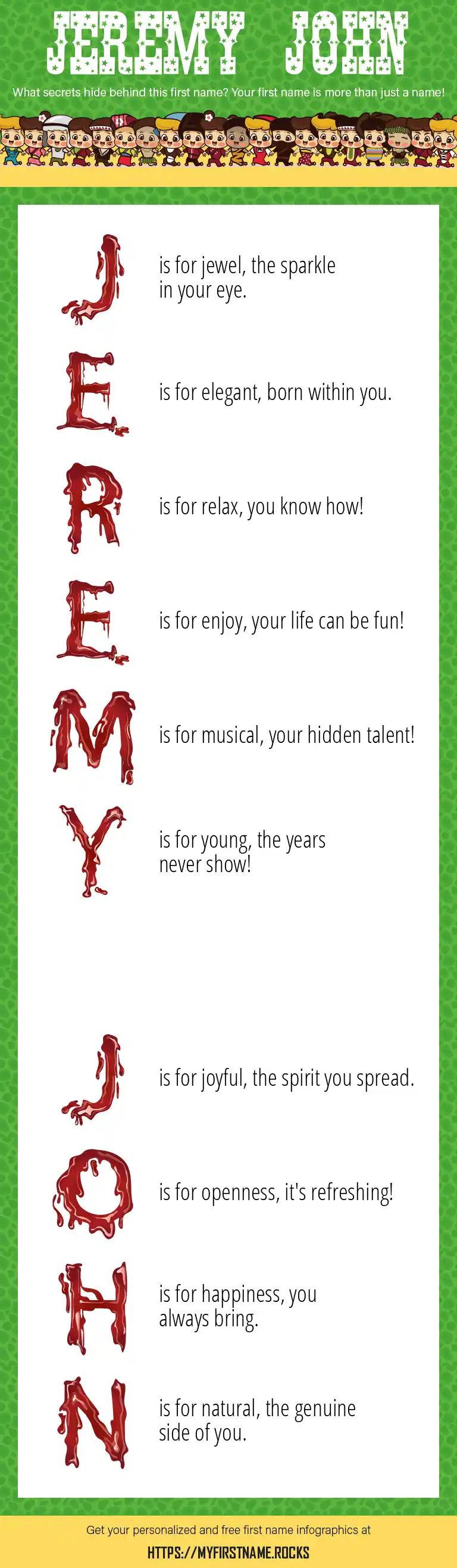 JEREMY JOHN

What secrets hide behind this first name? Your first name is more than just a name!

J is for jewel, the sparkle in your eye.

E is for elegant, born within you.

R is for relax, you know how!

E is for enjoy, your life can be fun!

M is for musical, your hidden talent!

Y is for young, the years never show!

J is for joyful, the spirit you spread.

O is for openness, it's refreshing!

H is for happiness, you always bring.

N is for natural, the genuine side of you.

Get your personalized and free first name infographics at

HTTPS://MYFIRSTNAME.ROCKS