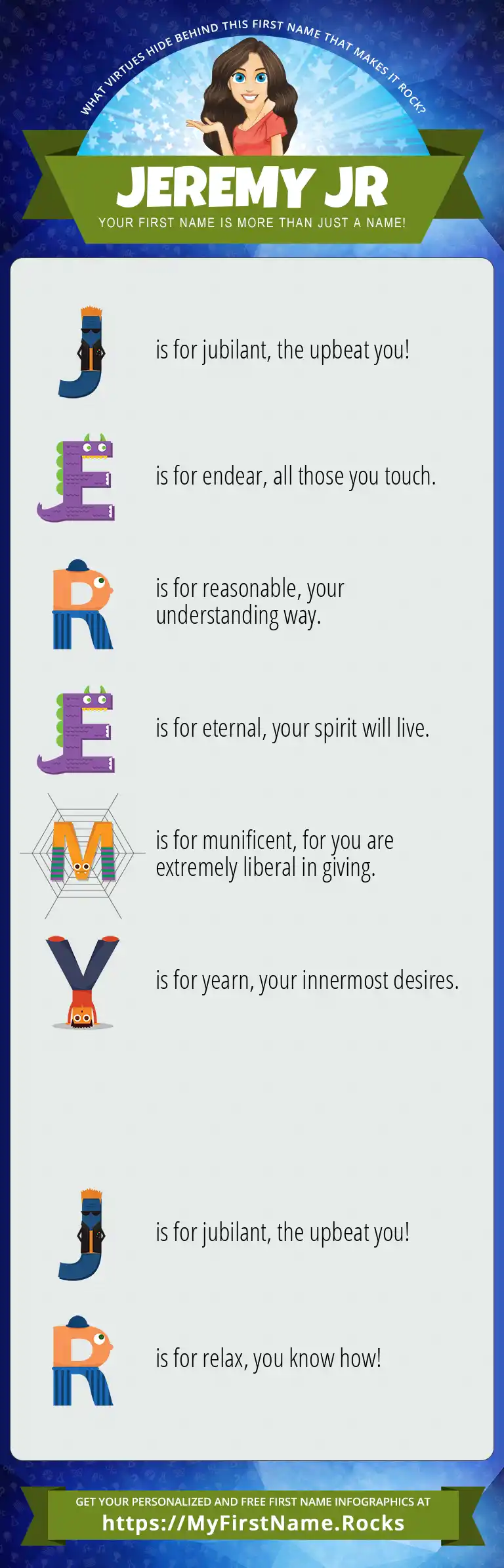 WHAT VIRTUES HIDE BEHIND THIS FIRST NAME THAT MAKES IT ROCK?

JEREMY JR

YOUR FIRST NAME IS MORE THAN JUST A NAME!

J is for jubilant, the upbeat you!

E is for endear, all those you touch.

R is for reasonable, your understanding way.

E is for eternal, your spirit will live.

M is for munificent, for you are extremely liberal in giving.

Y is for yearn, your innermost desires.

J is for jubilant, the upbeat you!

R is for relax, you know how!

GET YOUR PERSONALIZED AND FREE FIRST NAME INFOGRAPHICS AT

https://MyFirstName.Rocks