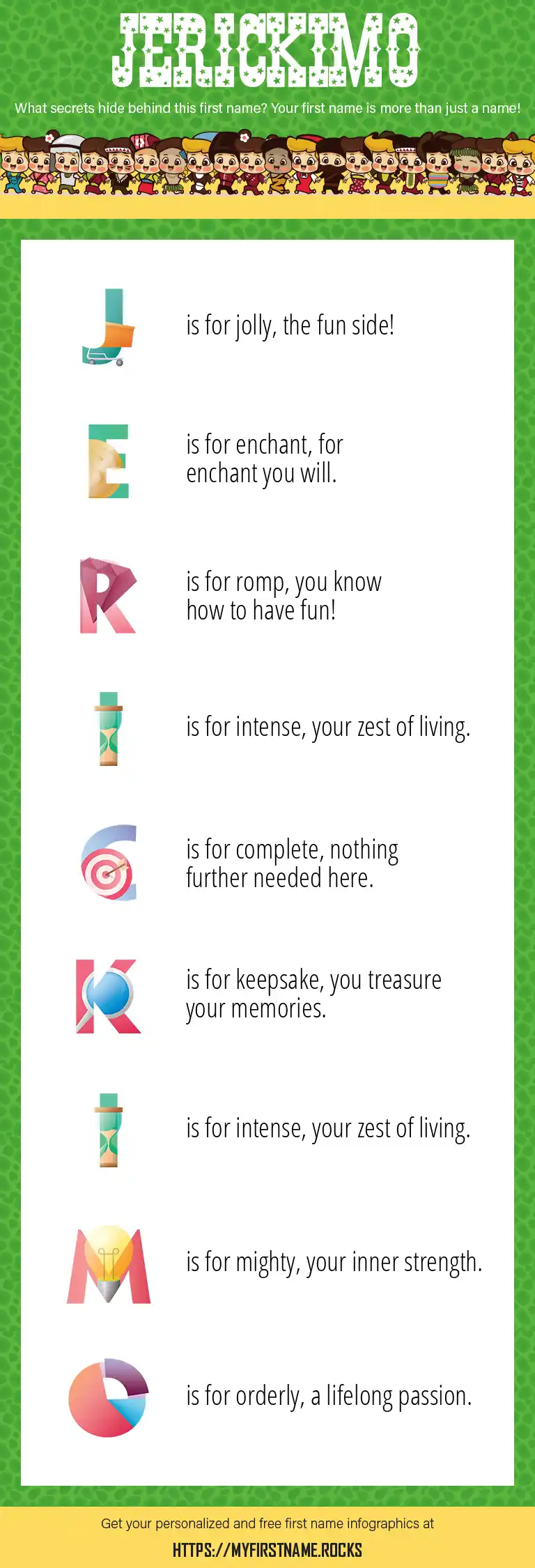 JERICKIMO

What secrets hide behind this first name? Your first name is more than just a name!

J is for jolly, the fun side!

E is for enchant, for enchant you will.

R is for romp, you know how to have fun!

I is for intense, your zest of living.

C is for complete, nothing further needed here.

K is for keepsake, you treasure your memories.

I is for intense, your zest of living.

M is for mighty, your inner strength.

O is for orderly, a lifelong passion.

Get your personalized and free first name infographics at

HTTPS://MYFIRSTNAME.ROCKS