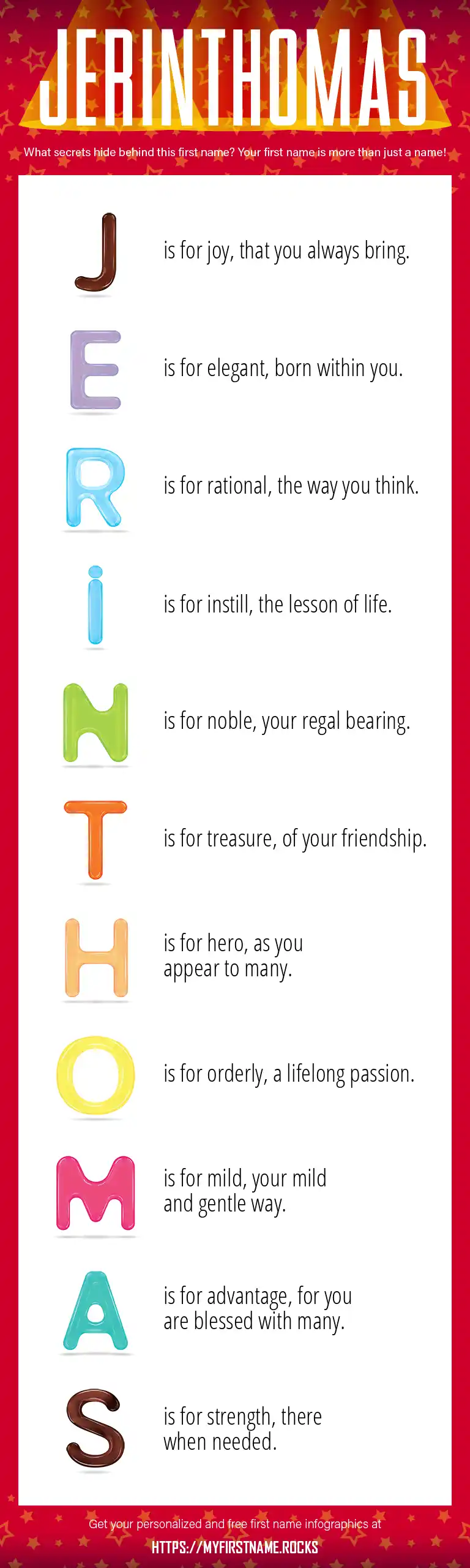 JERINTHOMAS

What secrets hide behind this first name? Your first name is more than just a name!

J is for joy, that you always bring.

E is for elegant, born within you.

R is for rational, the way you think.

i is for instill, the lesson of life.

N is for noble, your regal bearing.

T is for treasure, of your friendship.

H is for hero, as you appear to many.

O is for orderly, a lifelong passion.

M is for mild, your mild and gentle way.

A is for advantage, for you are blessed with many.

S is for strength, there when needed.

Get your personalized and free first name infographics at

HTTPS://MYFIRSTNAME.ROCKS