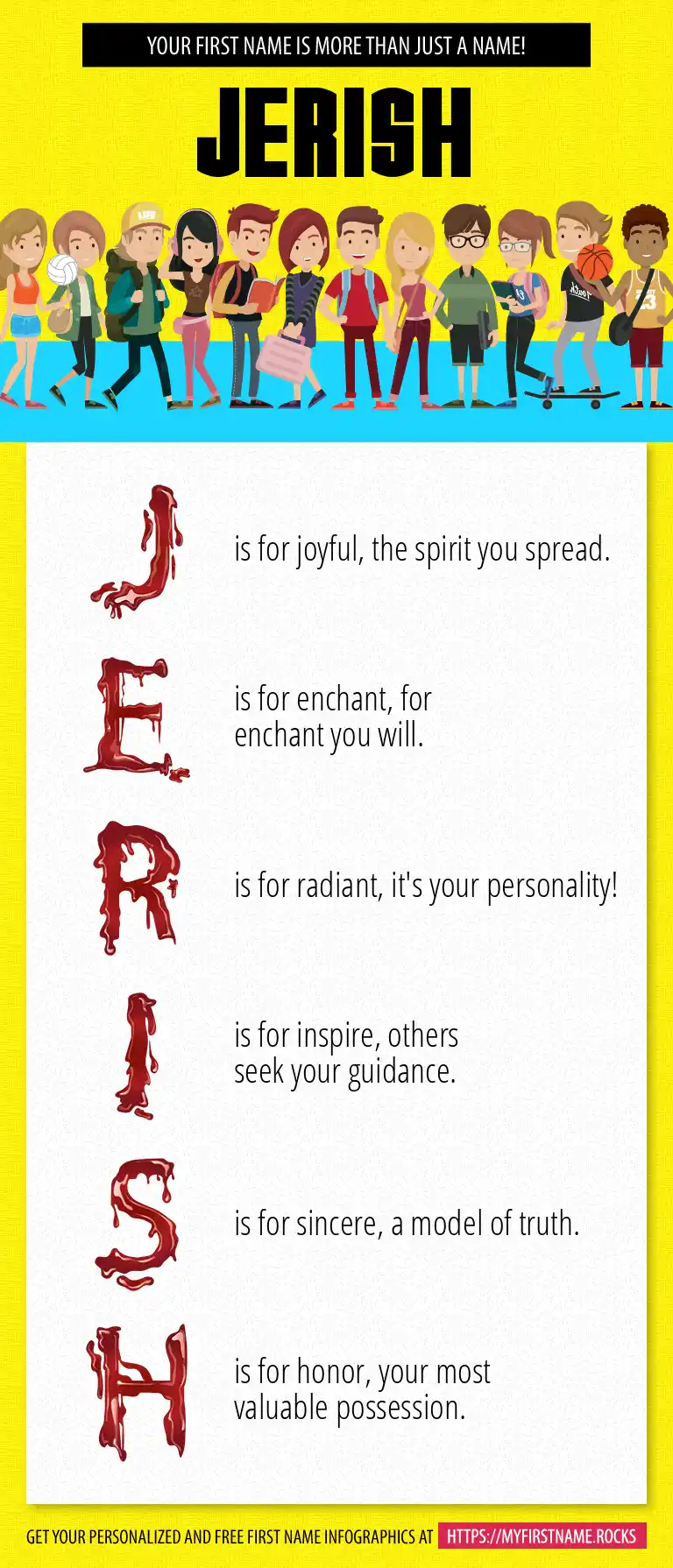 YOUR FIRST NAME IS MORE THAN JUST A NAME!

JERISH

J is for joyful, the spirit you spread.

E is for enchant, for enchant you will.

R is for radiant, it's your personality!

I is for inspire, others seek your guidance.

S is for sincere, a model of truth.

H is for honor, your most valuable possession.

GET YOUR PERSONALIZED AND FREE FIRST NAME INFOGRAPHICS AT HTTPS://MYFIRSTNAME.ROCKS