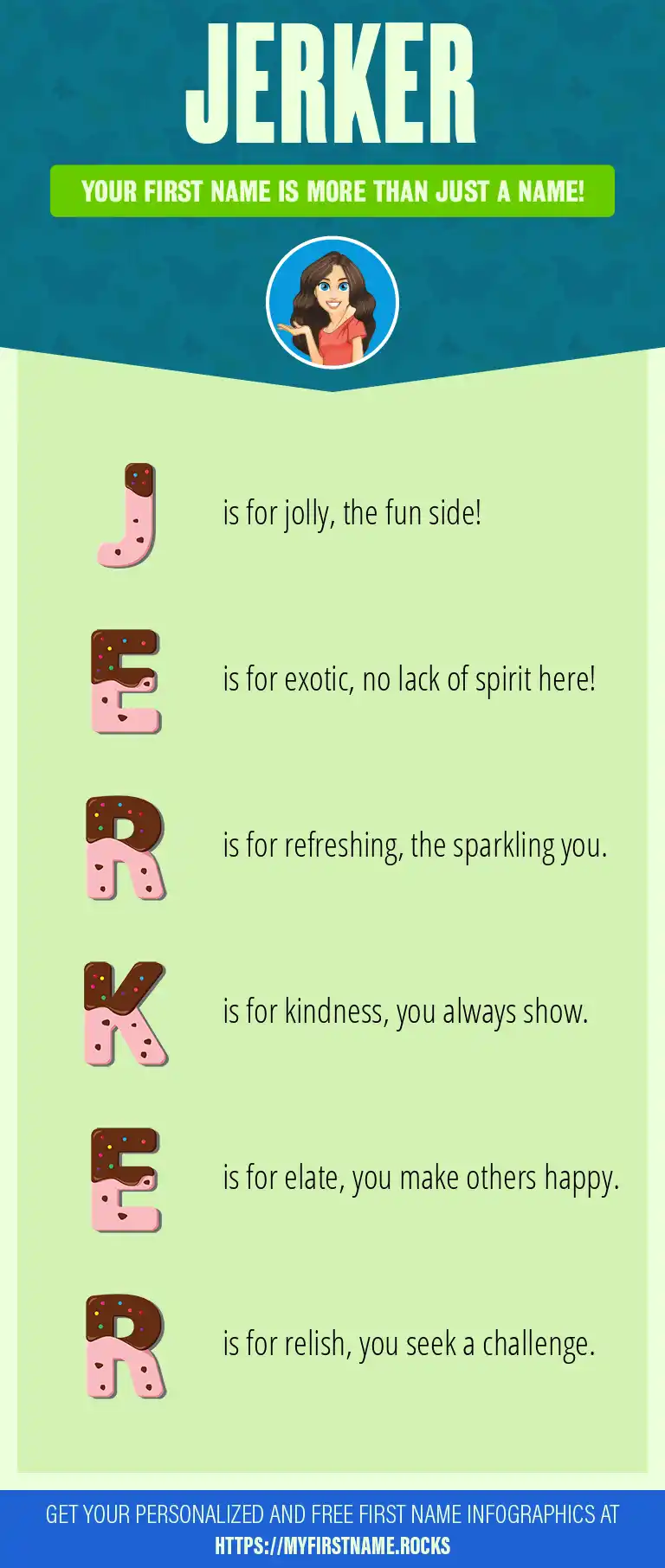 JERKER

YOUR FIRST NAME IS MORE THAN JUST A NAME!

J is for jolly, the fun side!

E is for exotic, no lack of spirit here!

R is for refreshing, the sparkling you.

K is for kindness, you always show.

E is for elate, you make others happy.

R is for relish, you seek a challenge.

GET YOUR PERSONALIZED AND FREE FIRST NAME INFOGRAPHICS AT HTTPS://MYFIRSTNAME.ROCKS