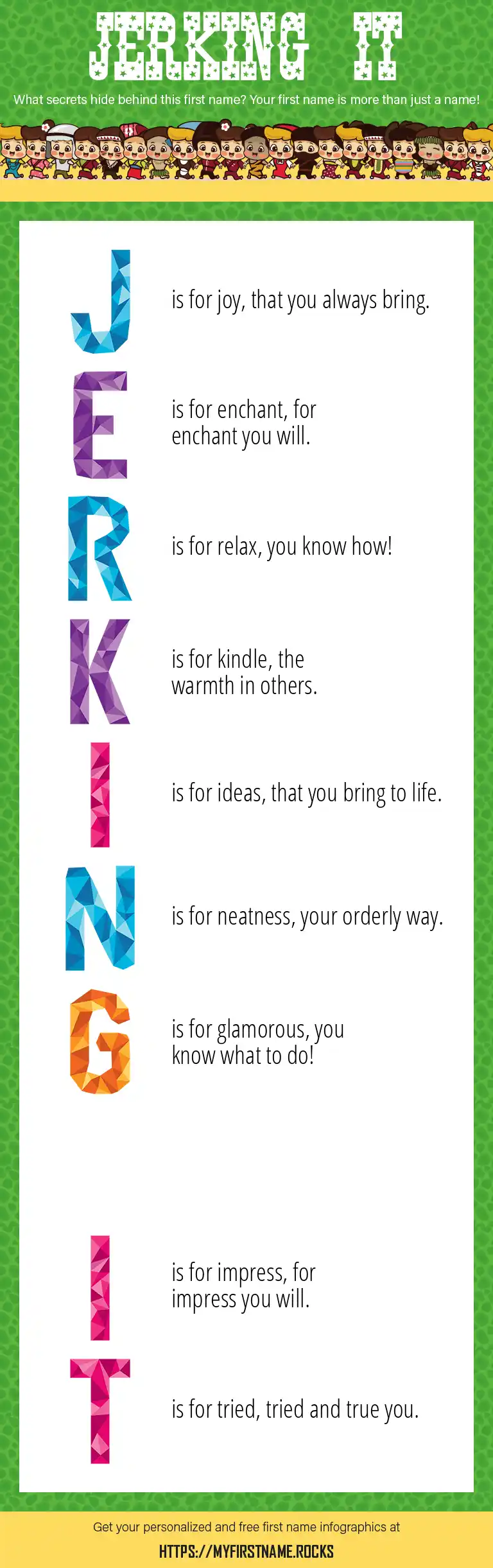 JERKING IT

What secrets hide behind this first name? Your first name is more than just a name!

J is for joy, that you always bring.

E is for enchant, for enchant you will.

R is for relax, you know how!

K is for kindle, the warmth in others.

I is for ideas, that you bring to life.

N is for neatness, your orderly way.

G is for glamorous, you know what to do!

I is for impress, for impress you will.

T is for tried, tried and true you.

Get your personalized and free first name infographics at

HTTPS://MYFIRSTNAME.ROCKS