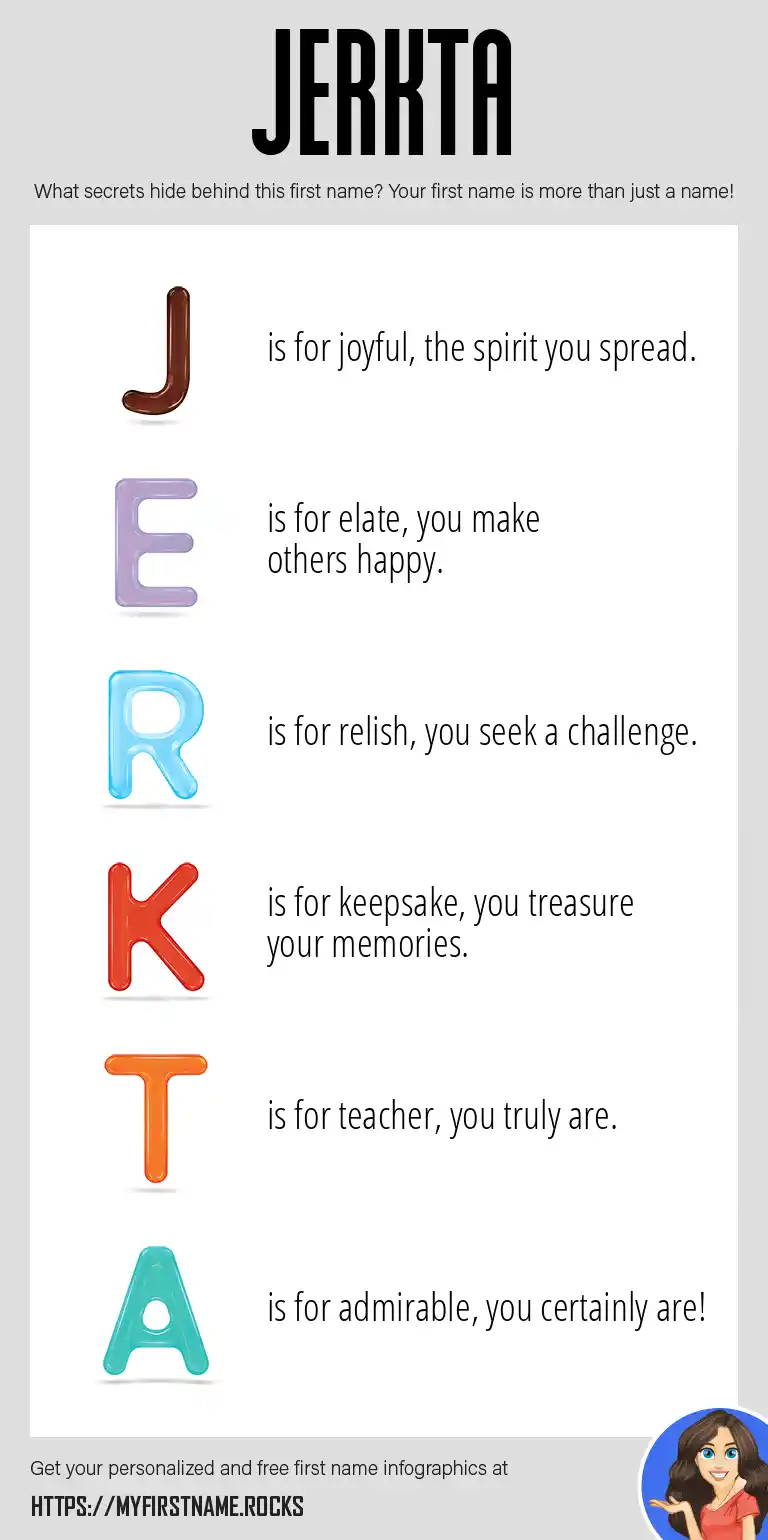 JERKTA

What secrets hide behind this first name? Your first name is more than just a name!

J is for joyful, the spirit you spread.

E is for elate, you make others happy.

R is for relish, you seek a challenge.

K is for keepsake, you treasure your memories.

T is for teacher, you truly are.

A is for admirable, you certainly are!

Get your personalized and free first name infographics at

HTTPS://MYFIRSTNAME.ROCKS