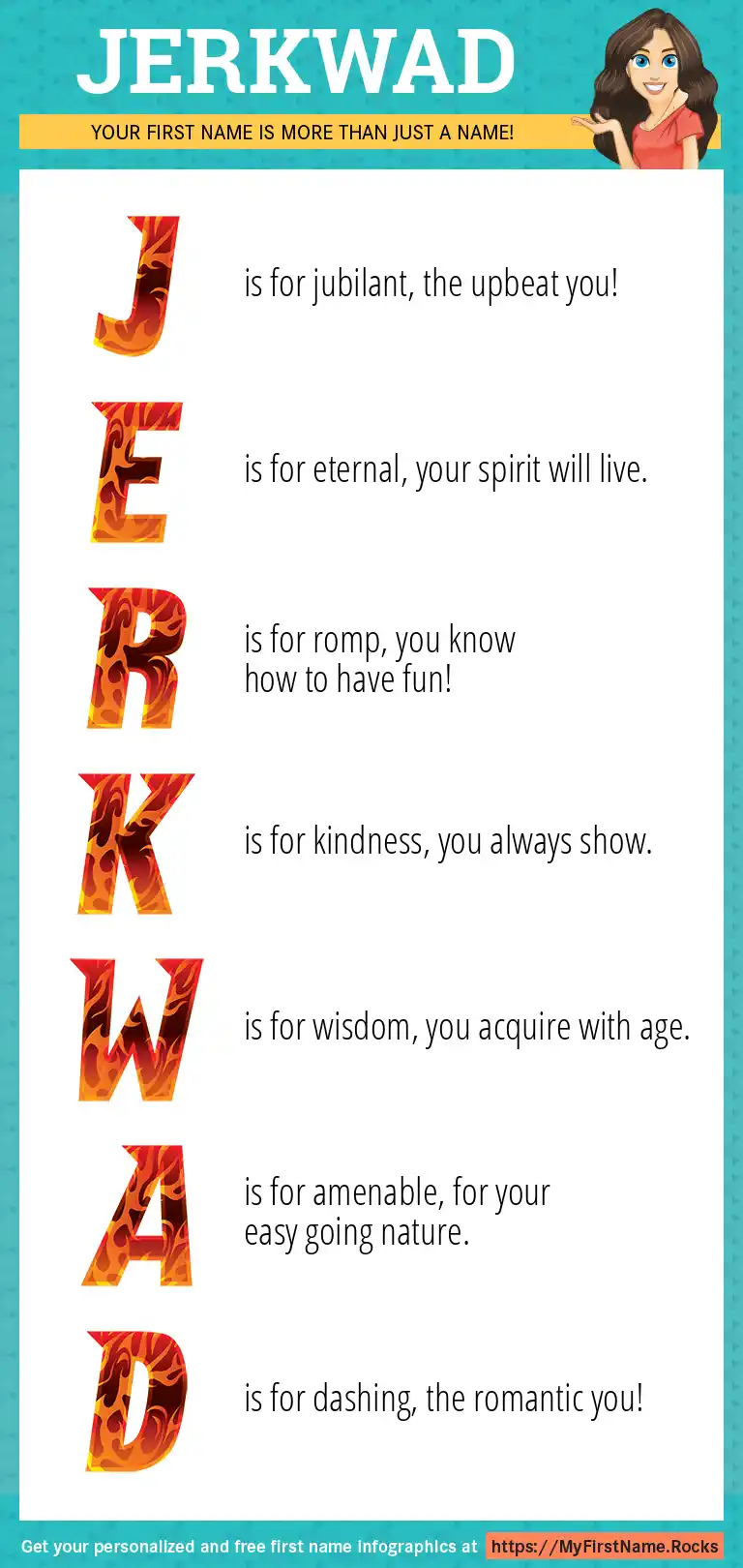 JERKWAD

YOUR FIRST NAME IS MORE THAN JUST A NAME!

J is for jubilant, the upbeat you!

E is for eternal, your spirit will live.

R is for romp, you know how to have fun!

K is for kindness, you always show.

W is for wisdom, you acquire with age.

A is for amenable, for your easy going nature.

D is for dashing, the romantic you!

Get your personalized and free first name infographics at https://MyFirstName.Rocks