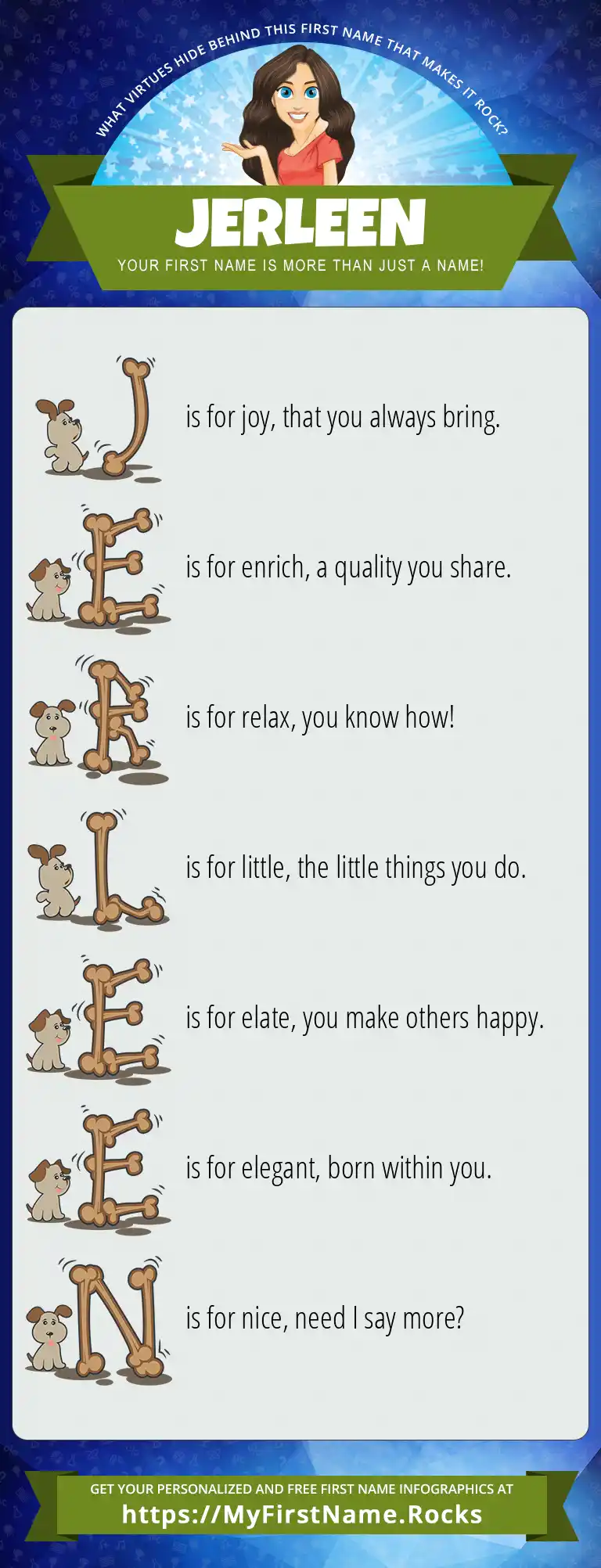 WHAT VIRTUES HIDE BEHIND THIS FIRST NAME THAT MAKES IT ROCK?

JERLEEN

YOUR FIRST NAME IS MORE THAN JUST A NAME!

J is for joy, that you always bring.

E is for enrich, a quality you share.

R is for relax, you know how!

L is for little, the little things you do.

E is for elate, you make others happy.

E is for elegant, born within you.

N is for nice, need I say more?

GET YOUR PERSONALIZED AND FREE FIRST NAME INFOGRAPHICS AT

https://MyFirstName.Rocks