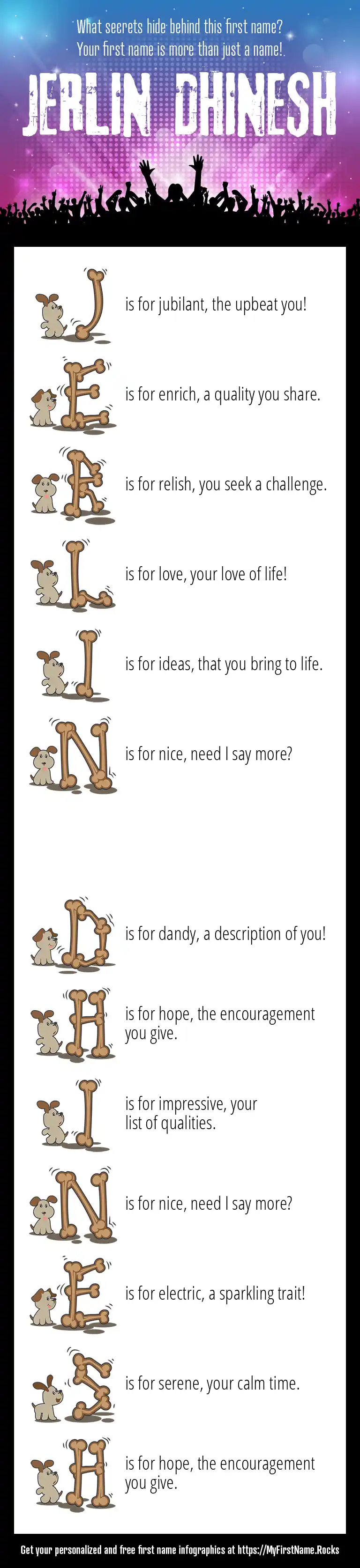 What secrets hide behind this first name?
Your first name is more than just a name!

JERLIN DHINESH

J is for jubilant, the upbeat you!

E is for enrich, a quality you share.

R is for relish, you seek a challenge.

L is for love, your love of life!

I is for ideas, that you bring to life.

N is for nice, need I say more?

D is for dandy, a description of you!

H is for hope, the encouragement you give.

I is for impressive, your list of qualities.

N is for nice, need I say more?

E is for electric, a sparkling trait!

S is for serene, your calm time.

H is for hope, the encouragement you give.

Get your personalized and free first name infographics at https://MyFirstName.Rocks