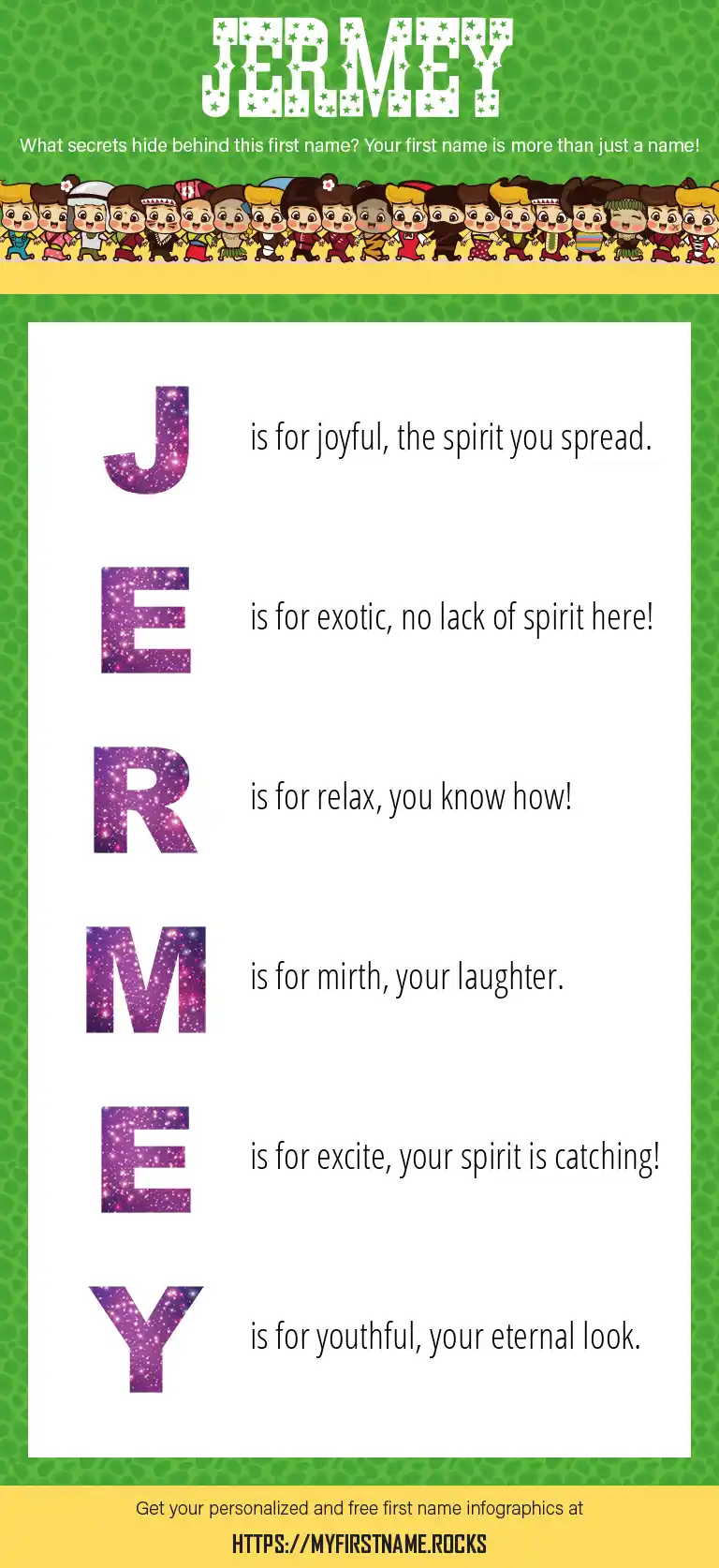 JERMEY

What secrets hide behind this first name? Your first name is more than just a name!

J is for joyful, the spirit you spread.

E is for exotic, no lack of spirit here!

R is for relax, you know how!

M is for mirth, your laughter.

E is for excite, your spirit is catching!

Y is for youthful, your eternal look.

Get your personalized and free first name infographics at

HTTPS://MYFIRSTNAME.ROCKS