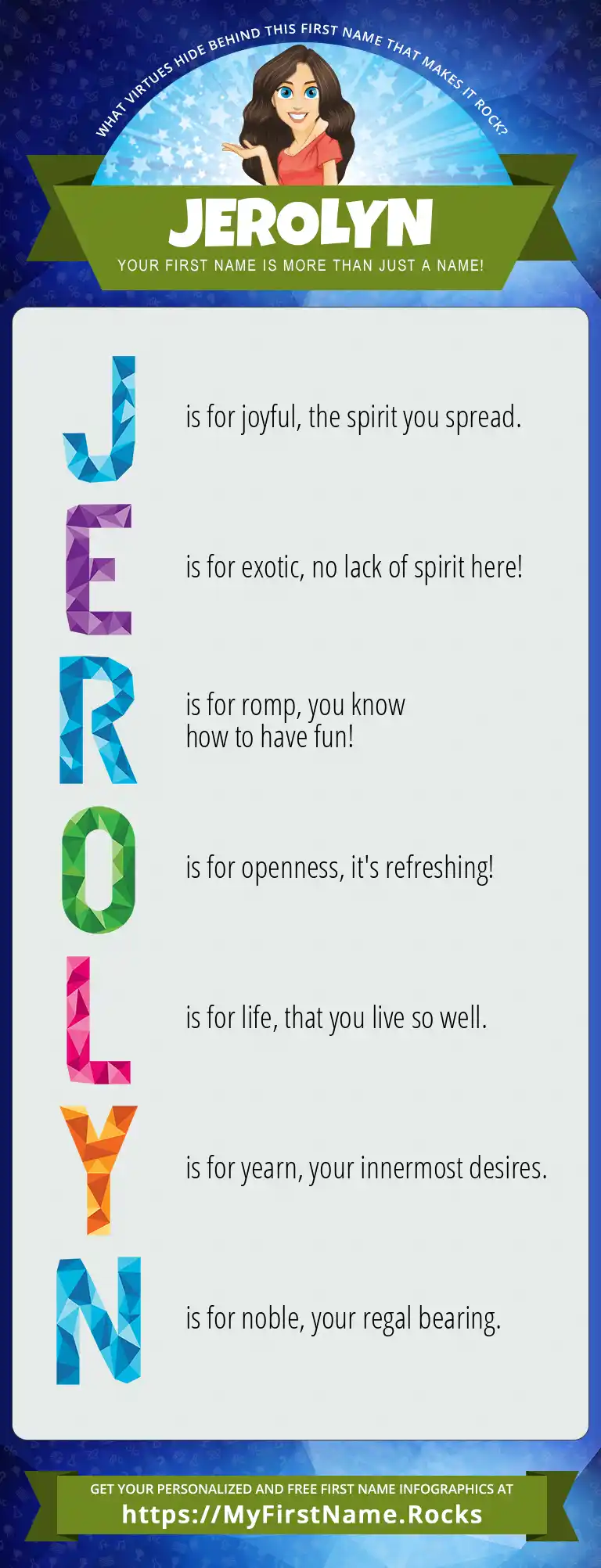 WHAT VIRTUES HIDE BEHIND THIS FIRST NAME THAT MAKES IT ROCK?

JEROLYN

YOUR FIRST NAME IS MORE THAN JUST A NAME!

J is for joyful, the spirit you spread.

E is for exotic, no lack of spirit here!

R is for romp, you know how to have fun!

O is for openness, it's refreshing!

L is for life, that you live so well.

Y is for yearn, your innermost desires.

N is for noble, your regal bearing.

GET YOUR PERSONALIZED AND FREE FIRST NAME INFOGRAPHICS AT
https://MyFirstName.Rocks