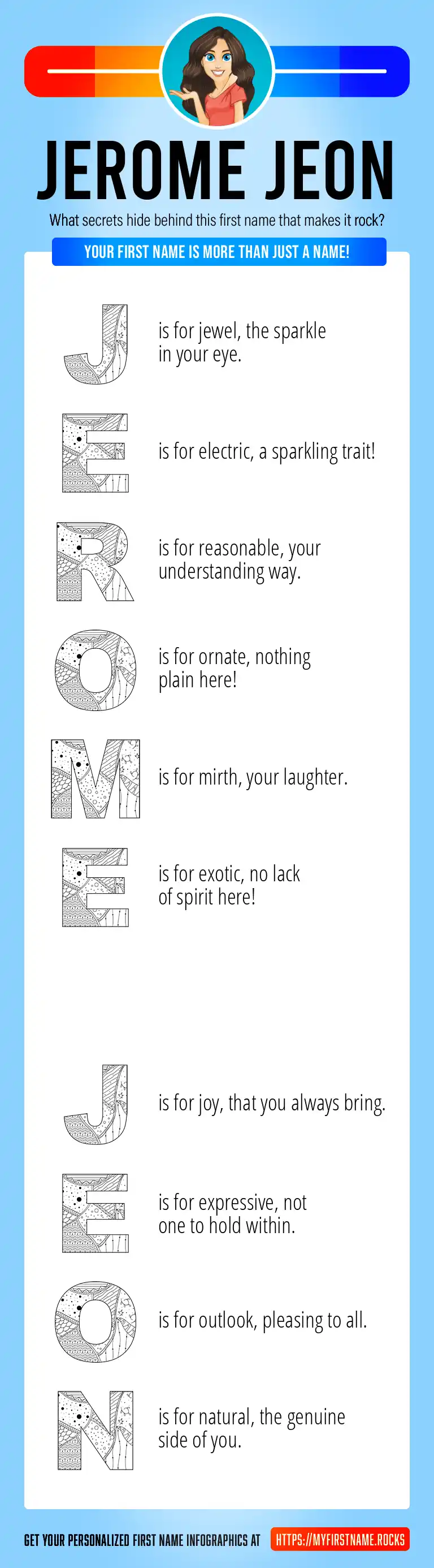 JEROME JEON

What secrets hide behind this first name that makes it rock?

YOUR FIRST NAME IS MORE THAN JUST A NAME!

J is for jewel, the sparkle in your eye.

E is for electric, a sparkling trait!

R is for reasonable, your understanding way.

O is for ornate, nothing plain here!

M is for mirth, your laughter.

E is for exotic, no lack of spirit here!

J is for joy, that you always bring.

E is for expressive, not one to hold within.

O is for outlook, pleasing to all.

N is for natural, the genuine side of you.

GET YOUR PERSONALIZED FIRST NAME INFOGRAPHICS AT HTTPS://MYFIRSTNAME.ROCKS