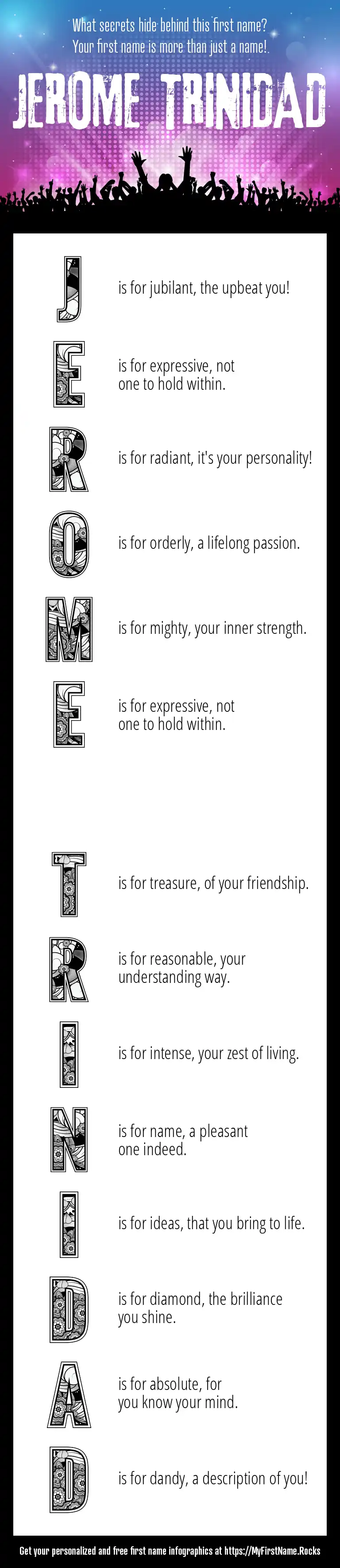 What secrets hide behind this first name?
Your first name is more than just a name!.

JEROME TRINIDAD

J is for jubilant, the upbeat you!

E is for expressive, not one to hold within.

R is for radiant, it's your personality!

O is for orderly, a lifelong passion.

M is for mighty, your inner strength.

E is for expressive, not one to hold within.

T is for treasure, of your friendship.

R is for reasonable, your understanding way.

I is for intense, your zest of living.

N is for name, a pleasant one indeed.

I is for ideas, that you bring to life.

D is for diamond, the brilliance you shine.

A is for absolute, for you know your mind.

D is for dandy, a description of you!

Get your personalized and free first name infographics at https://MyFirstName.Rocks