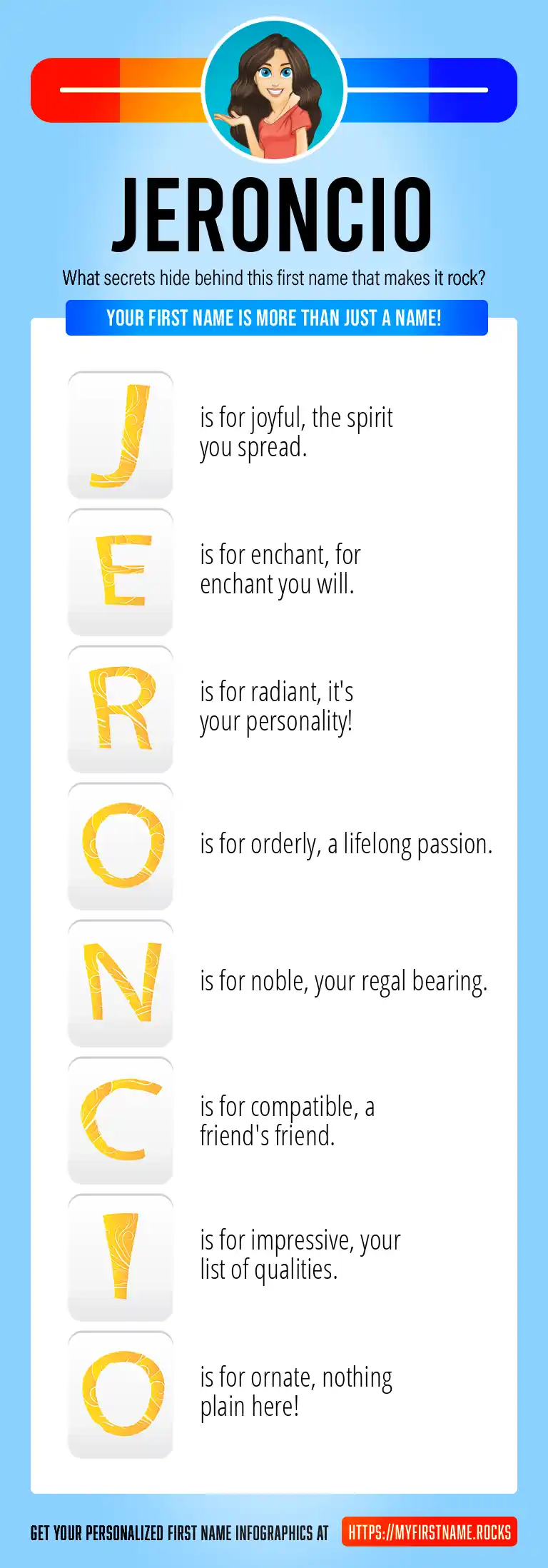 JERONCIO

What secrets hide behind this first name that makes it rock?

YOUR FIRST NAME IS MORE THAN JUST A NAME!

J is for joyful, the spirit you spread.

E is for enchant, for enchant you will.

R is for radiant, it's your personality!

O is for orderly, a lifelong passion.

N is for noble, your regal bearing.

C is for compatible, a friend's friend.

I is for impressive, your list of qualities.

O is for ornate, nothing plain here!

GET YOUR PERSONALIZED FIRST NAME INFOGRAPHICS AT HTTPS://MYFIRSTNAME.ROCKS