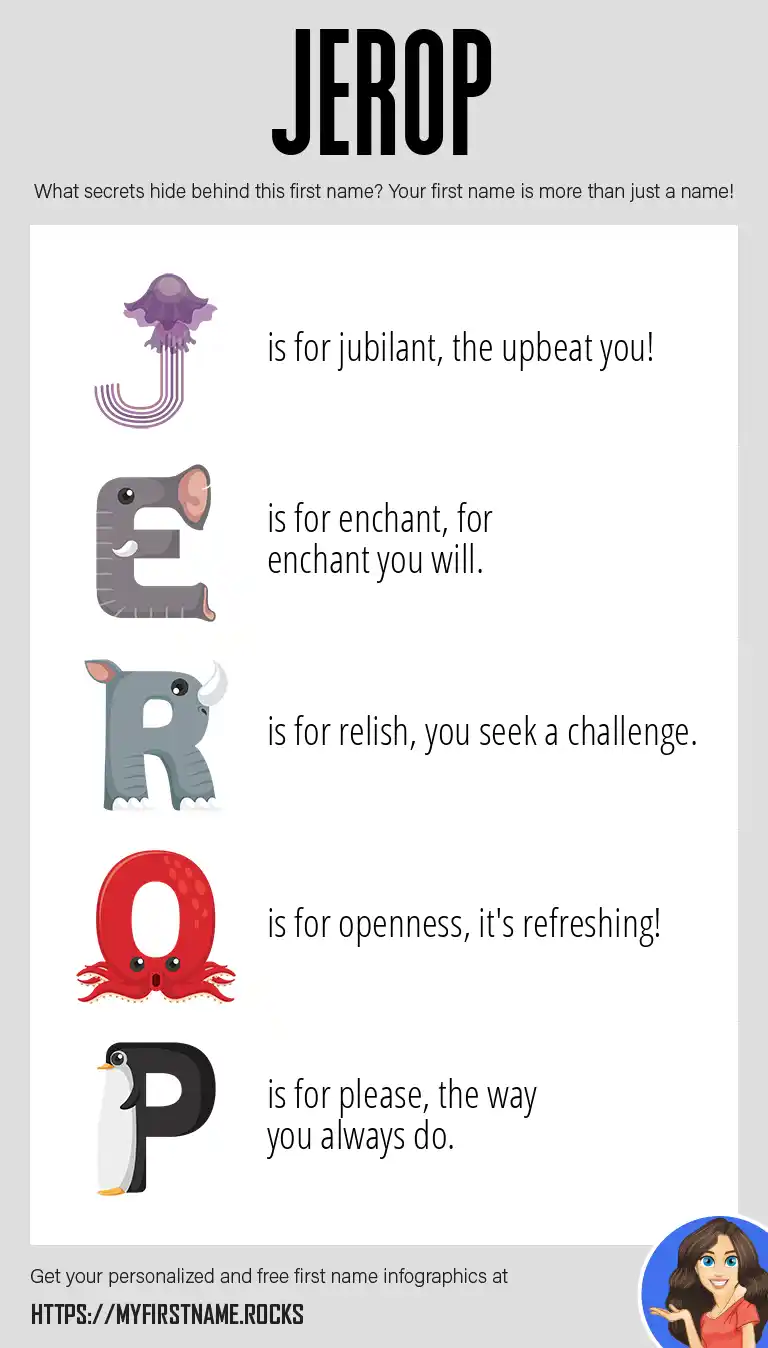 JEROP

What secrets hide behind this first name? Your first name is more than just a name!

J is for jubilant, the upbeat you!

E is for enchant, for enchant you will.

R is for relish, you seek a challenge.

O is for openness, it's refreshing!

P is for please, the way you always do.

Get your personalized and free first name infographics at

HTTPS://MYFIRSTNAME.ROCKS