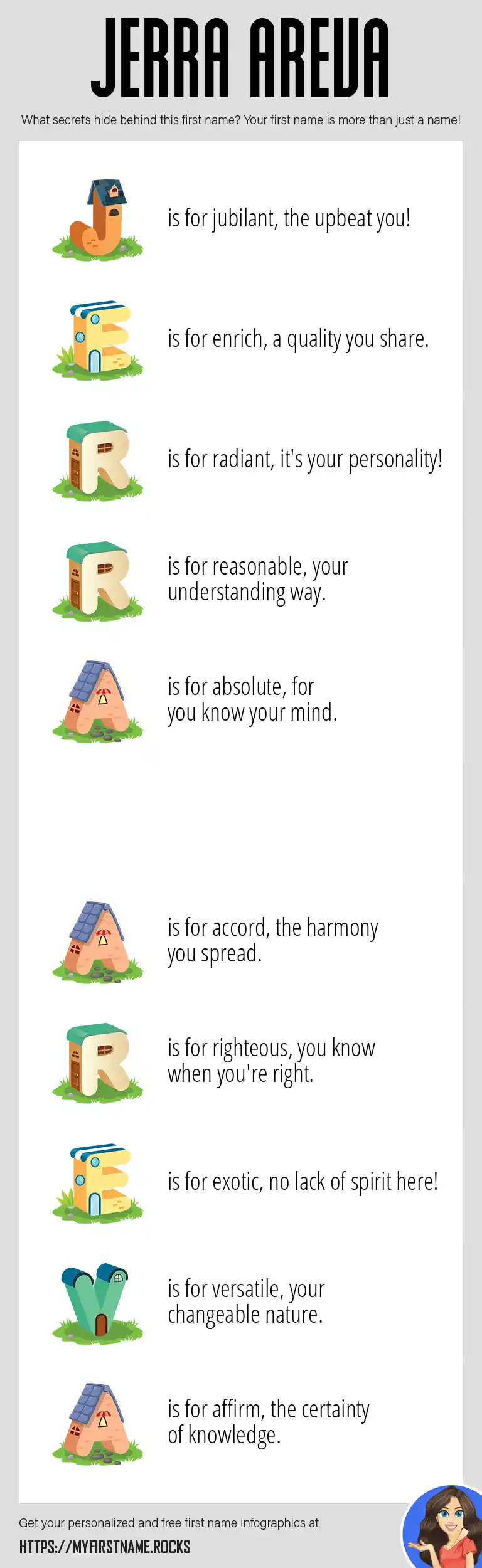 JERRA AREVA

What secrets hide behind this first name? Your first name is more than just a name!

J is for jubilant, the upbeat you!

E is for enrich, a quality you share.

R is for radiant, it's your personality!

R is for reasonable, your understanding way.

A is for absolute, for you know your mind.

A is for accord, the harmony you spread.

R is for righteous, you know when you're right.

E is for exotic, no lack of spirit here!

V is for versatile, your changeable nature.

A is for affirm, the certainty of knowledge.

Get your personalized and free first name infographics at

HTTPS://MYFIRSTNAME.ROCKS