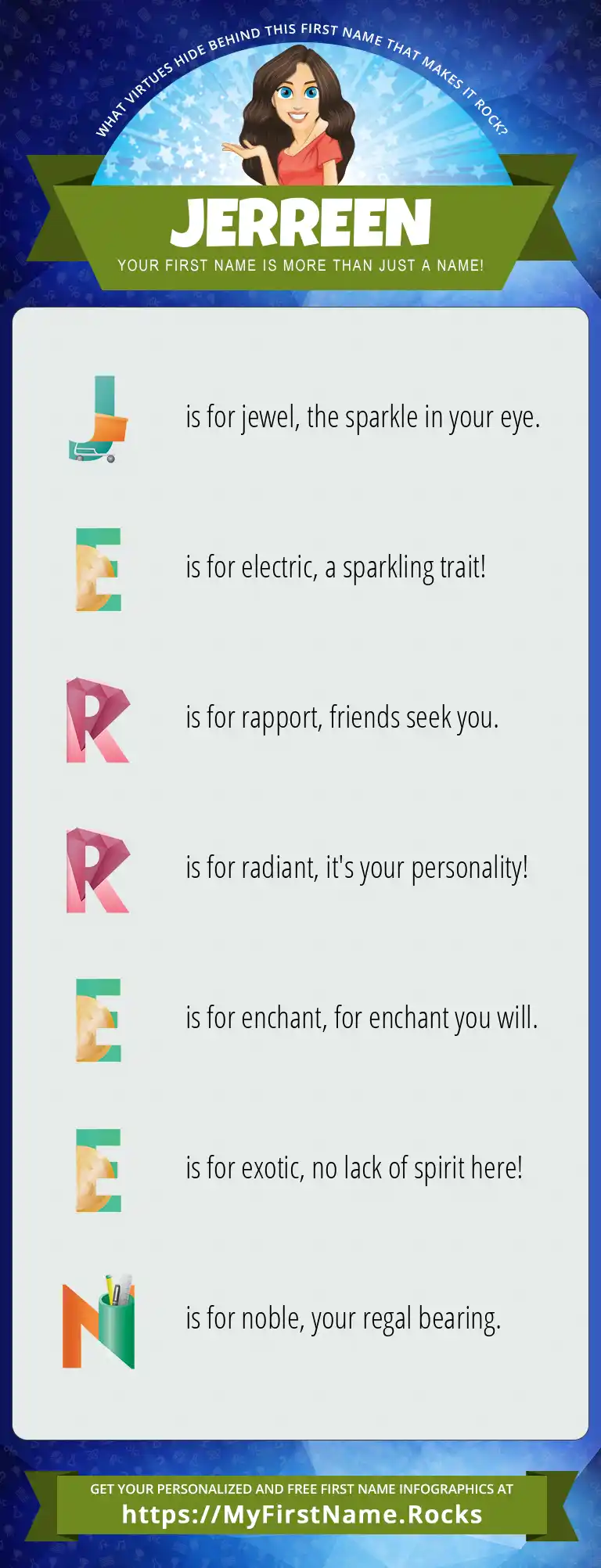 WHAT VIRTUES HIDE BEHIND THIS FIRST NAME THAT MAKES IT ROCK?

JERREEN

YOUR FIRST NAME IS MORE THAN JUST A NAME!

J is for jewel, the sparkle in your eye.

E is for electric, a sparkling trait!

R is for rapport, friends seek you.

R is for radiant, it's your personality!

E is for enchant, for enchant you will.

E is for exotic, no lack of spirit here!

N is for noble, your regal bearing.

GET YOUR PERSONALIZED AND FREE FIRST NAME INFOGRAPHICS AT
https://MyFirstName.Rocks