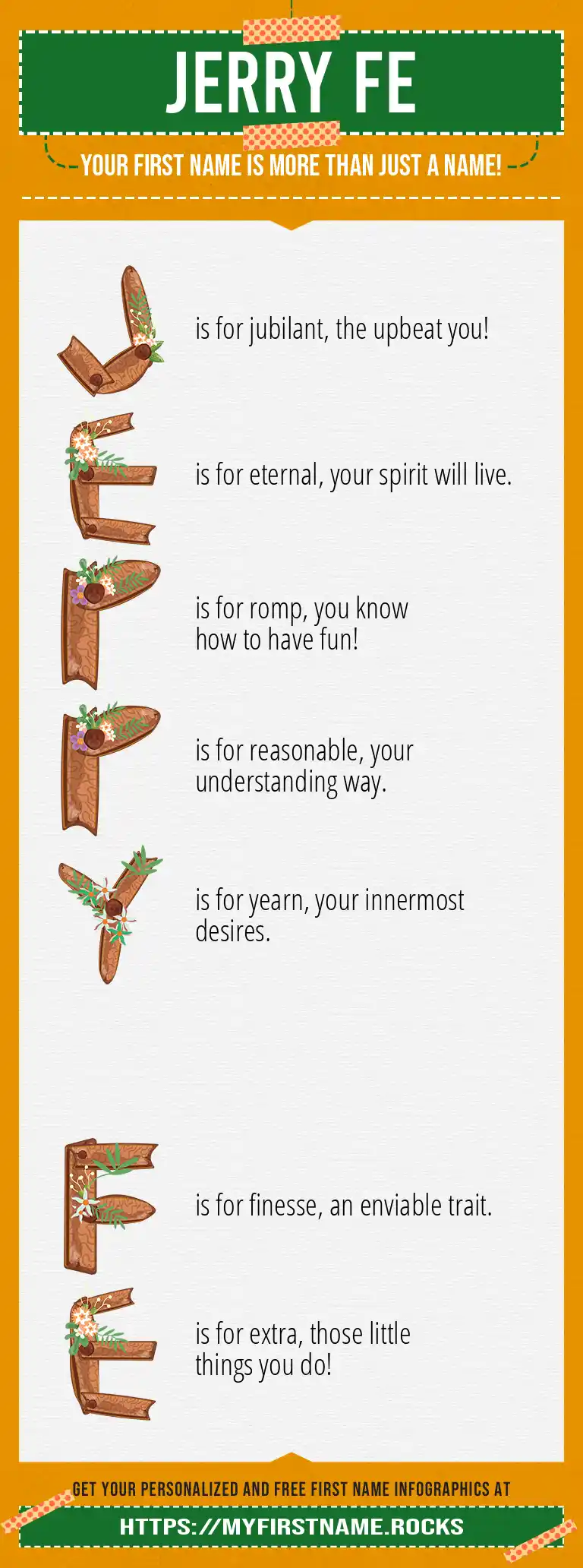 JERRY FE

YOUR FIRST NAME IS MORE THAN JUST A NAME!

J is for jubilant, the upbeat you!

E is for eternal, your spirit will live.

R is for romp, you know how to have fun!

R is for reasonable, your understanding way.

Y is for yearn, your innermost desires.

F is for finesse, an enviable trait.

E is for extra, those little things you do!

GET YOUR PERSONALIZED AND FREE FIRST NAME INFOGRAPHICS AT

HTTPS://MYFIRSTNAME.ROCKS