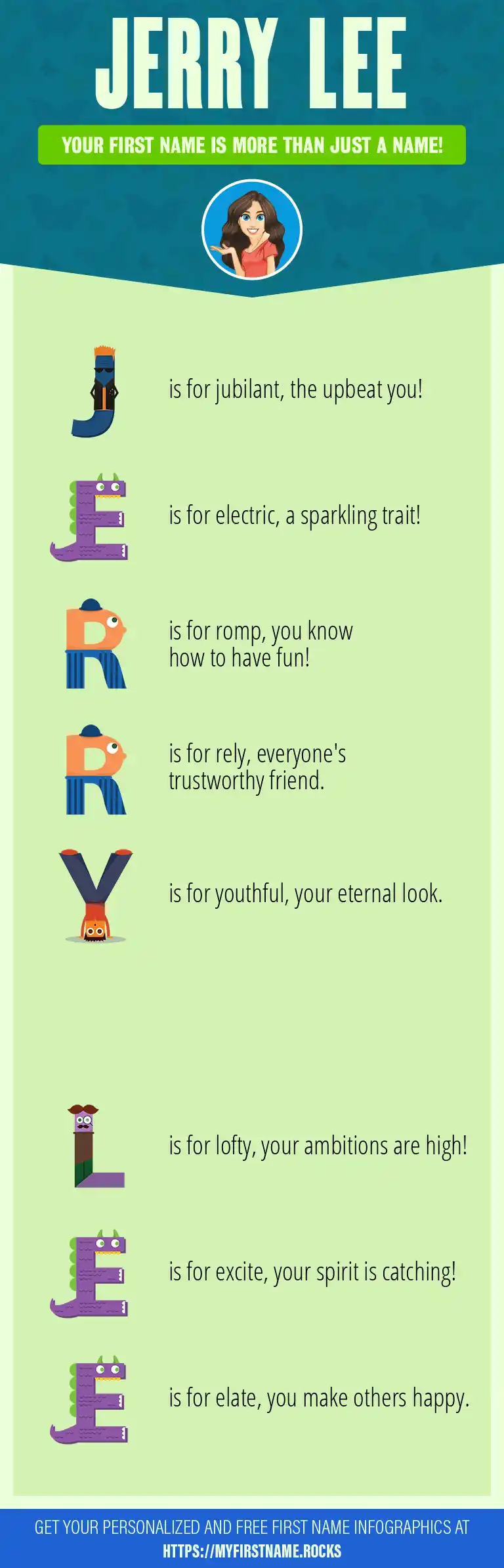 JERRY LEE

YOUR FIRST NAME IS MORE THAN JUST A NAME!

J is for jubilant, the upbeat you!

E is for electric, a sparkling trait!

R is for romp, you know how to have fun!

R is for rely, everyone's trustworthy friend.

Y is for youthful, your eternal look.

L is for lofty, your ambitions are high!

E is for excite, your spirit is catching!

E is for elate, you make others happy.

GET YOUR PERSONALIZED AND FREE FIRST NAME INFOGRAPHICS AT HTTPS://MYFIRSTNAME.ROCKS