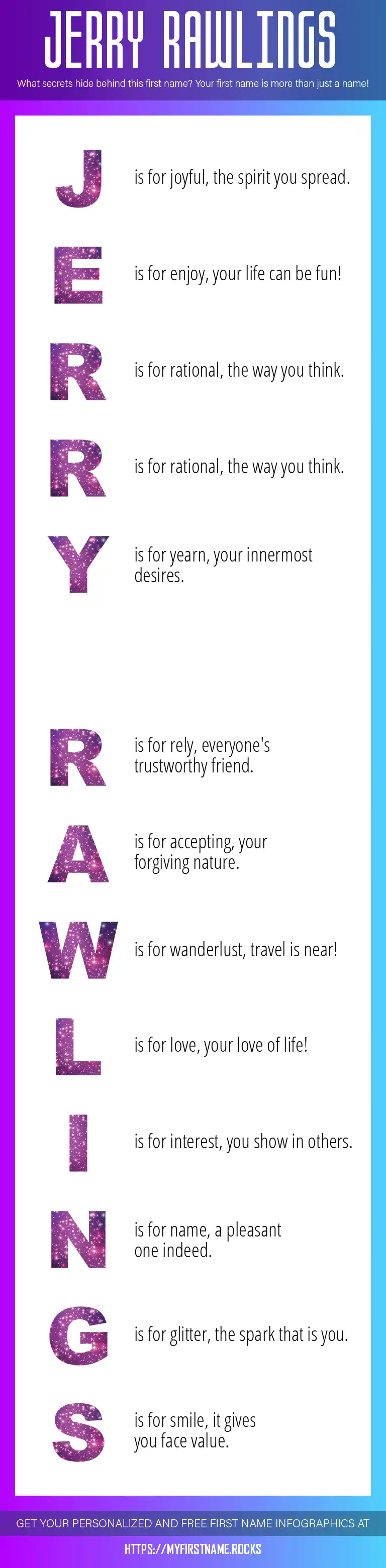 JERRY RAWLINGS

What secrets hide behind this first name? Your first name is more than just a name!

J is for joyful, the spirit you spread.

E is for enjoy, your life can be fun!

R is for rational, the way you think.

R is for rational, the way you think.

Y is for yearn, your innermost desires.

R is for rely, everyone's trustworthy friend.

A is for accepting, your forgiving nature.

W is for wanderlust, travel is near!

L is for love, your love of life!

I is for interest, you show in others.

N is for name, a pleasant one indeed.

G is for glitter, the spark that is you.

S is for smile, it gives you face value.

GET YOUR PERSONALIZED AND FREE FIRST NAME INFOGRAPHICS AT

HTTPS://MYFIRSTNAME.ROCKS