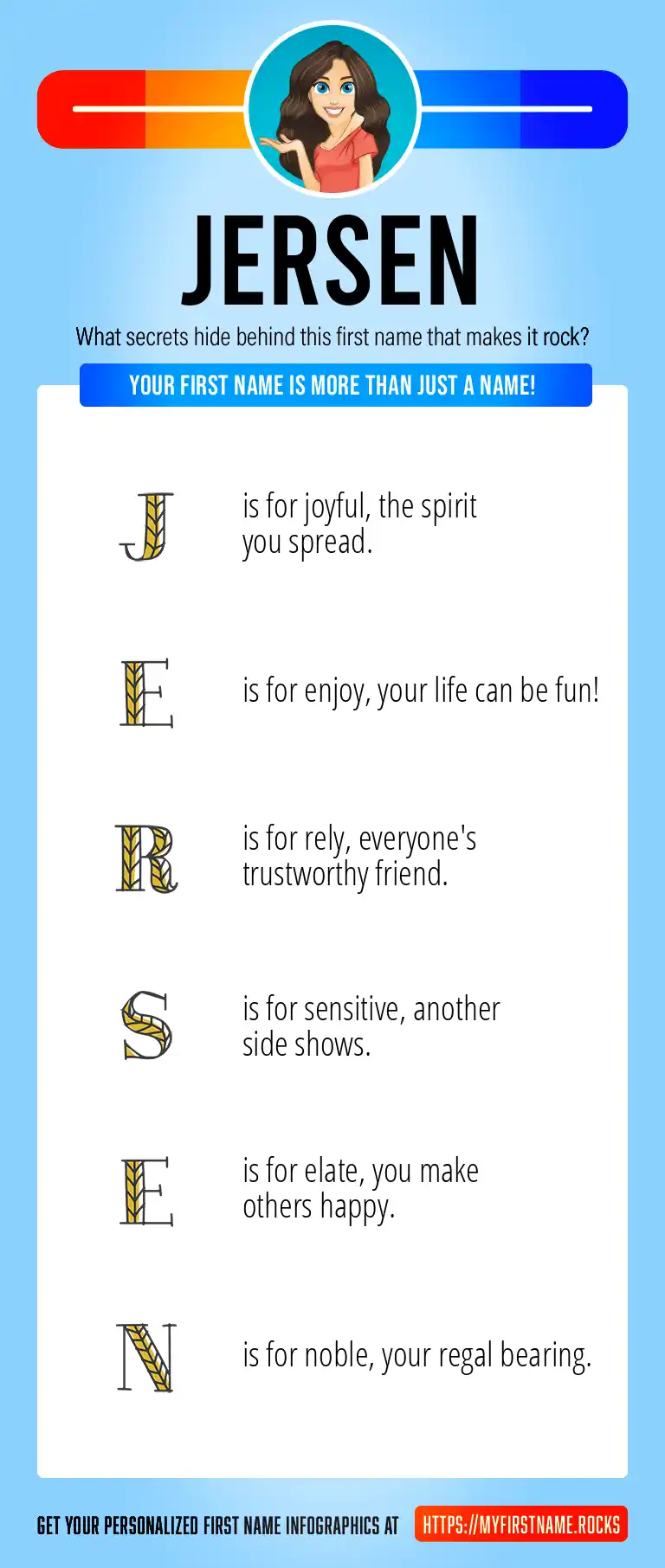 JERSEN

What secrets hide behind this first name that makes it rock?

YOUR FIRST NAME IS MORE THAN JUST A NAME!

J is for joyful, the spirit you spread.

E is for enjoy, your life can be fun!

R is for rely, everyone's trustworthy friend.

S is for sensitive, another side shows.

E is for elate, you make others happy.

N is for noble, your regal bearing.

GET YOUR PERSONALIZED FIRST NAME INFOGRAPHICS AT HTTPS://MYFIRSTNAME.ROCKS