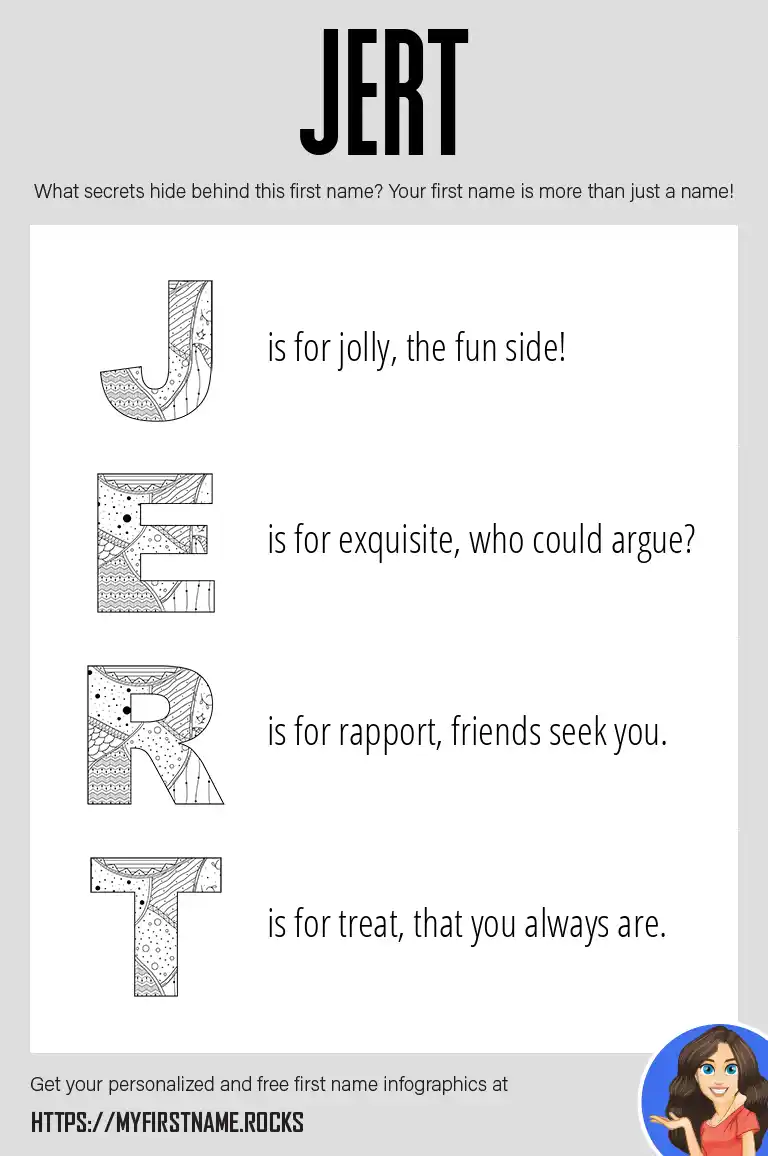 JERT

What secrets hide behind this first name? Your first name is more than just a name!

J is for jolly, the fun side!

E is for exquisite, who could argue?

R is for rapport, friends seek you.

T is for treat, that you always are.

Get your personalized and free first name infographics at

HTTPS://MYFIRSTNAME.ROCKS