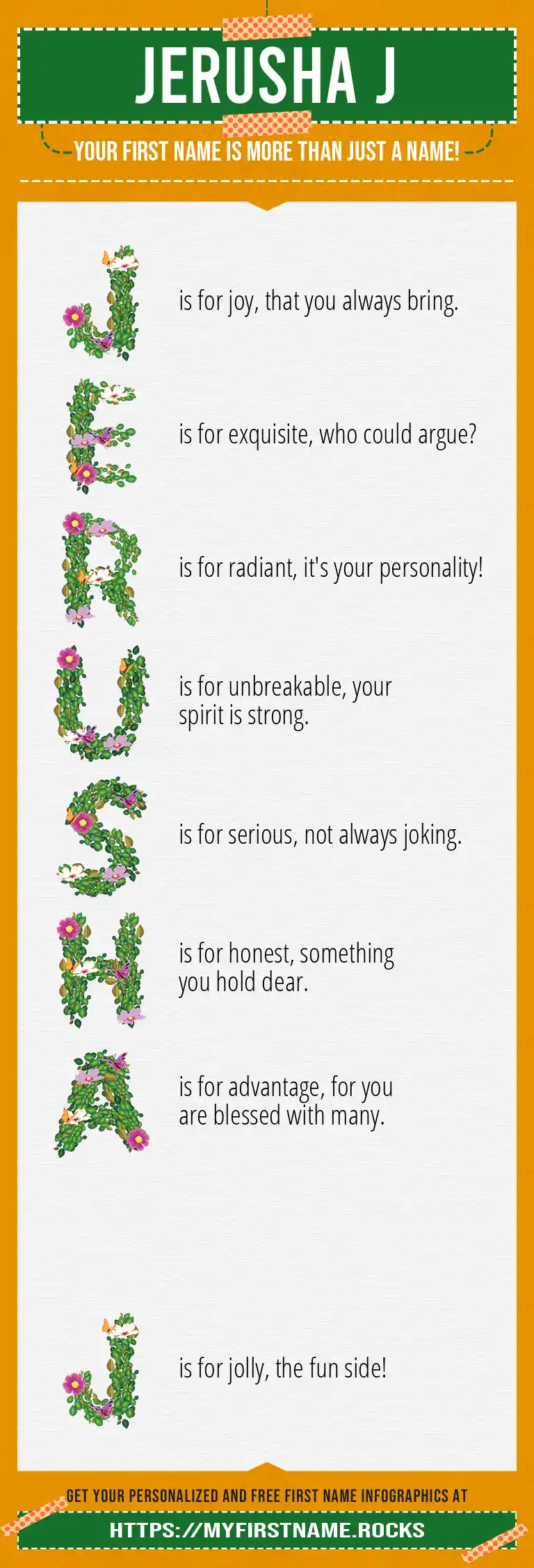 JERUSHA J

YOUR FIRST NAME IS MORE THAN JUST A NAME!

J is for joy, that you always bring.

E is for exquisite, who could argue?

R is for radiant, it's your personality!

U is for unbreakable, your spirit is strong.

S is for serious, not always joking.

H is for honest, something you hold dear.

A is for advantage, for you are blessed with many.

J is for jolly, the fun side!

GET YOUR PERSONALIZED AND FREE FIRST NAME INFOGRAPHICS AT

HTTPS://MYFIRSTNAME.ROCKS