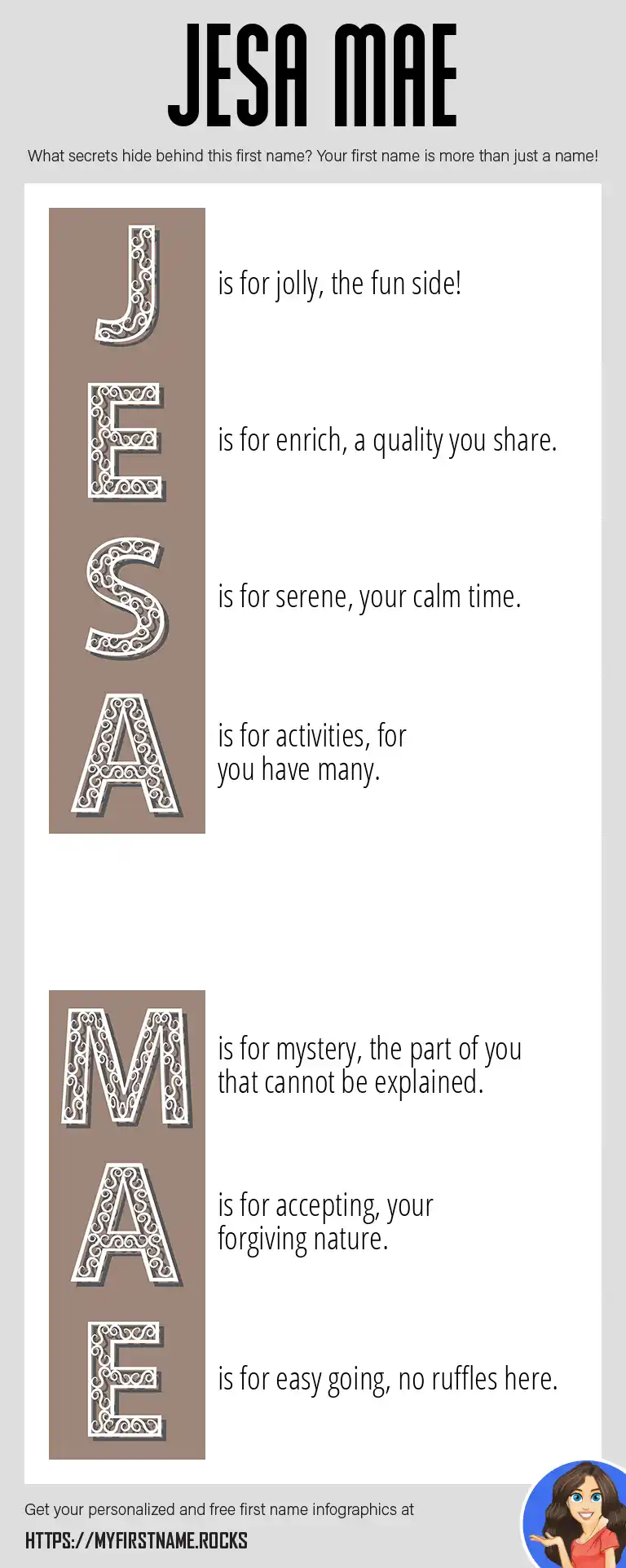 JESA MAE

What secrets hide behind this first name? Your first name is more than just a name!

J is for jolly, the fun side!

E is for enrich, a quality you share.

S is for serene, your calm time.

A is for activities, for you have many.

M is for mystery, the part of you that cannot be explained.

A is for accepting, your forgiving nature.

E is for easy going, no ruffles here.

Get your personalized and free first name infographics at

HTTPS://MYFIRSTNAME.ROCKS