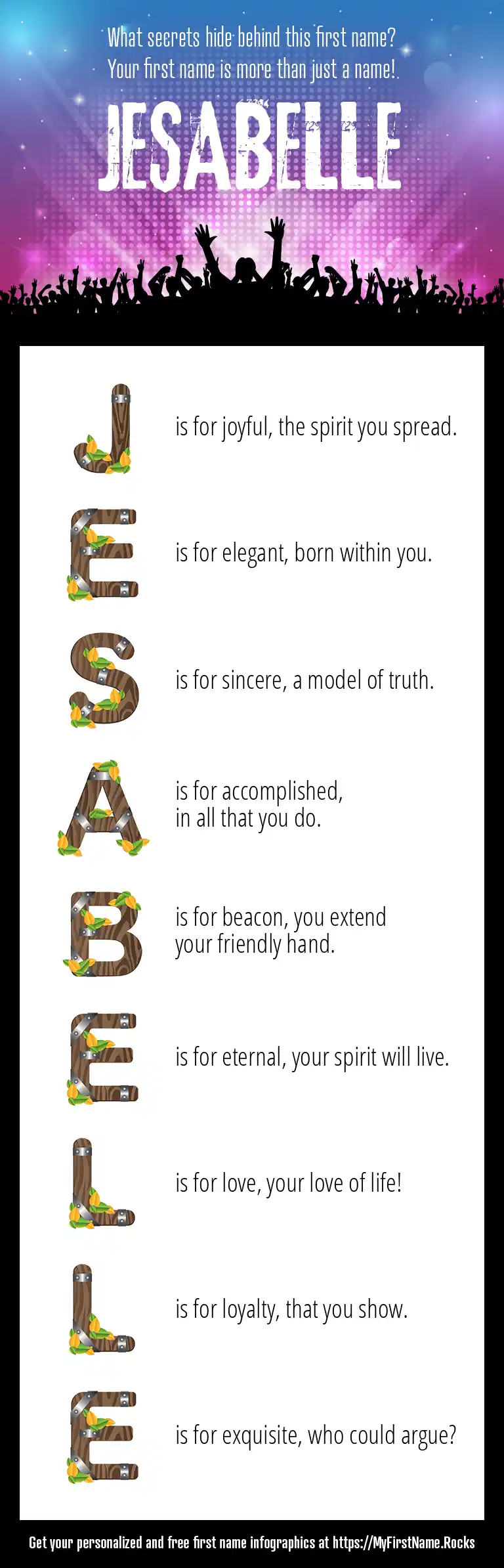 What secrets hide behind this first name?
Your first name is more than just a name!

JESABELLE

J is for joyful, the spirit you spread.

E is for elegant, born within you.

S is for sincere, a model of truth.

A is for accomplished, in all that you do.

B is for beacon, you extend your friendly hand.

E is for eternal, your spirit will live.

L is for love, your love of life!

L is for loyalty, that you show.

E is for exquisite, who could argue?

Get your personalized and free first name infographics at https://MyFirstName.Rocks