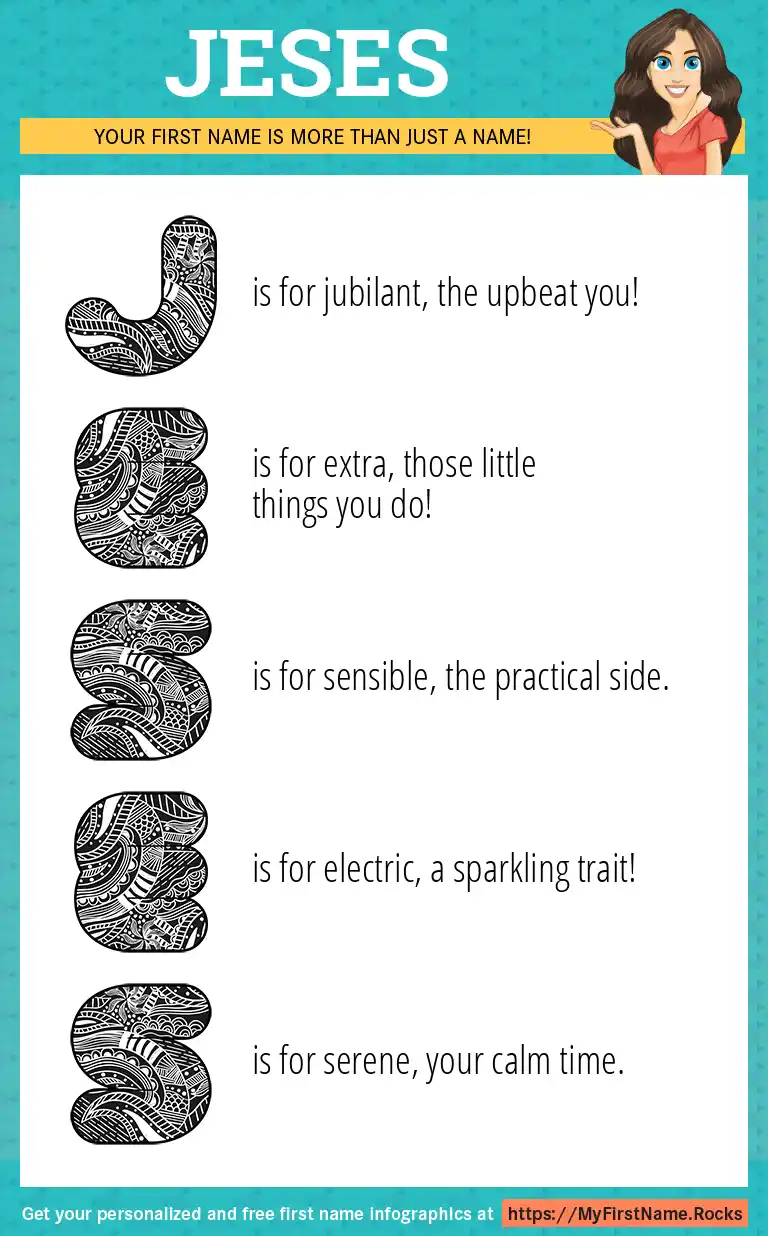 JESES

YOUR FIRST NAME IS MORE THAN JUST A NAME!

J is for jubilant, the upbeat you!

E is for extra, those little things you do!

S is for sensible, the practical side.

E is for electric, a sparkling trait!

S is for serene, your calm time.

Get your personalized and free first name infographics at https://MyFirstName.Rocks