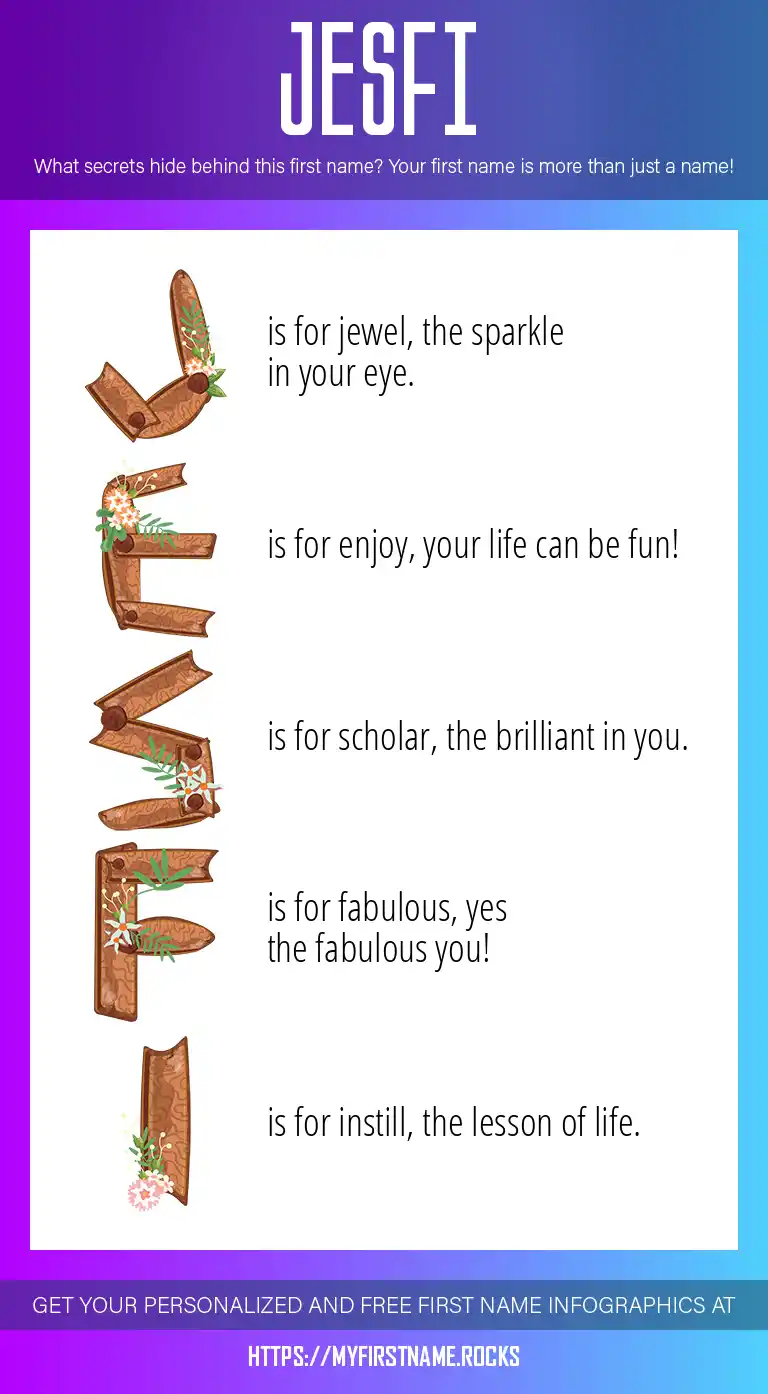 JESFI

What secrets hide behind this first name? Your first name is more than just a name!

J is for jewel, the sparkle in your eye.

E is for enjoy, your life can be fun!

S is for scholar, the brilliant in you.

F is for fabulous, yes the fabulous you!

I is for instill, the lesson of life.

GET YOUR PERSONALIZED AND FREE FIRST NAME INFOGRAPHICS AT

HTTPS://MYFIRSTNAME.ROCKS